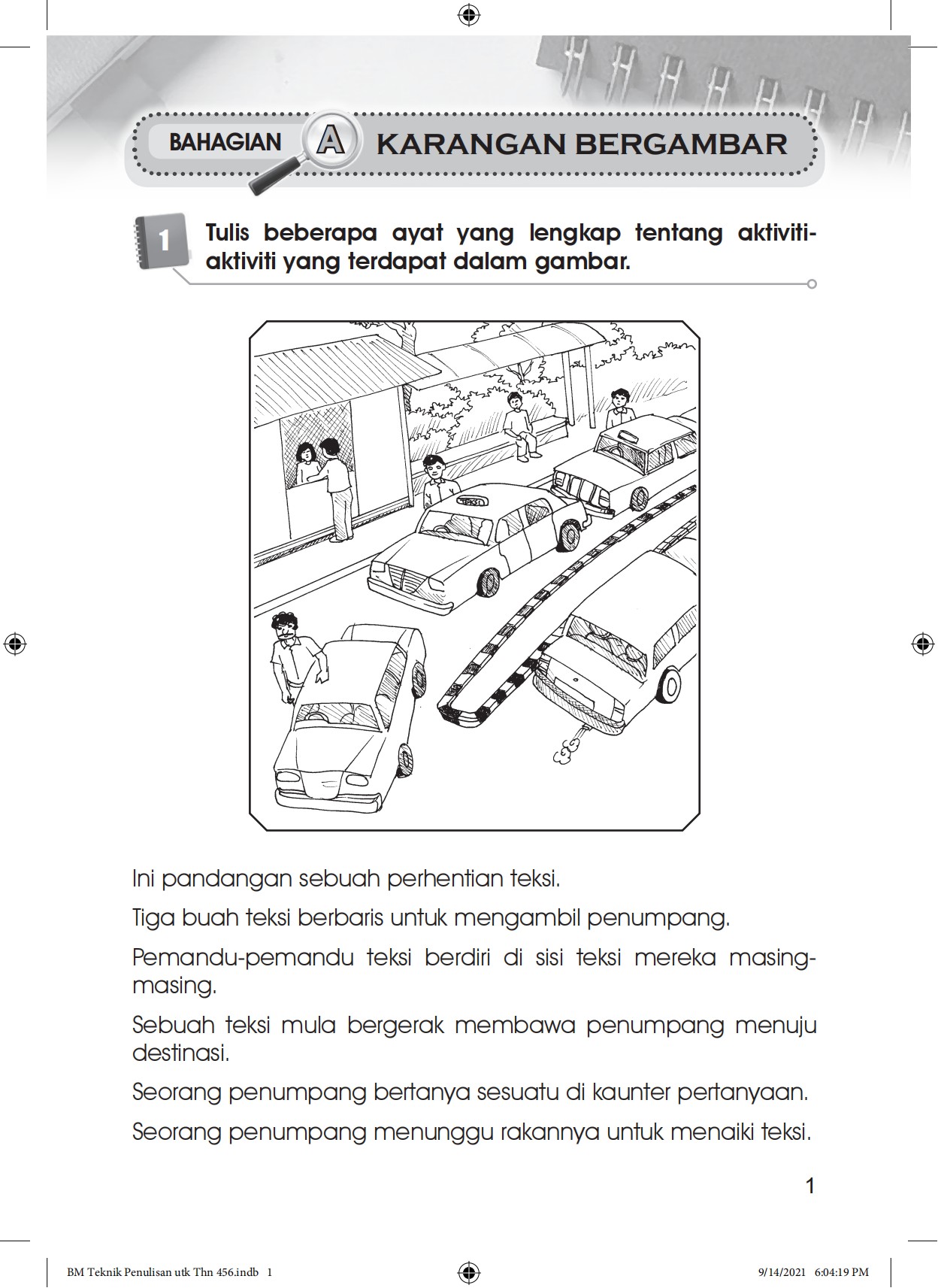 BAHAGIAN A KARANGAN BERGAMBAR

1 Tulis beberapa ayat yang lengkap tentang aktiviti-aktiviti yang terdapat dalam gambar.

TEKSI

Ini pandangan sebuah perhentian teksi.

Tiga buah teksi berbaris untuk mengambil penumpang.

Pemandu-pemandu teksi berdiri di sisi teksi mereka masing-masing.

Sebuah teksi mula bergerak membawa penumpang menuju destinasi.

Seorang penumpang bertanya sesuatu di kaunter pertanyaan.

Seorang penumpang menunggu rakannya untuk menaiki teksi.

1

BM Teknik Penulisan utk Thn 456.indb 1 9/14/2021 6:04:19 PM