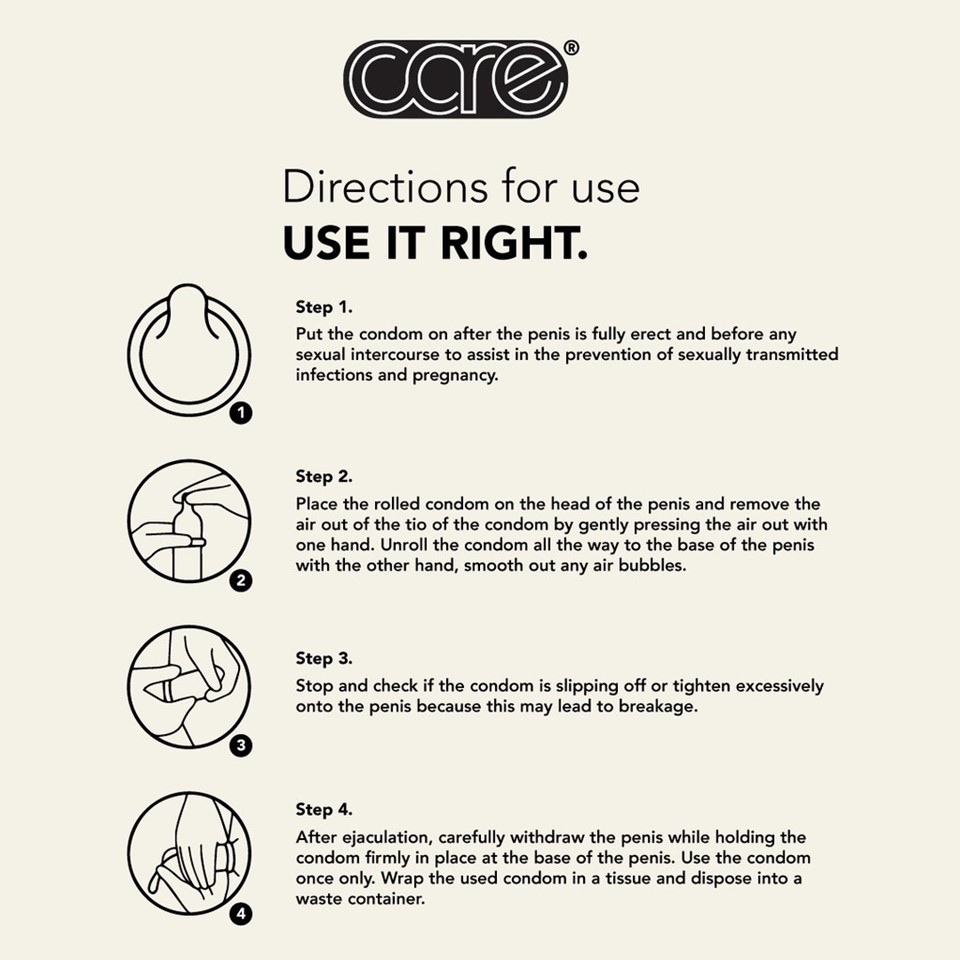 care®

Directions for use
USE IT RIGHT.

1

Step 1.
Put the condom on after the penis is fully erect and before any sexual intercourse to assist in the prevention of sexually transmitted infections and pregnancy.

2

Step 2.
Place the rolled condom on the head of the penis and remove the air out of the tio of the condom by gently pressing the air out with one hand. Unroll the condom all the way to the base of the penis with the other hand, smooth out any air bubbles.

3

Step 3.
Stop and check if the condom is slipping off or tighten excessively onto the penis because this may lead to breakage.

4

Step 4.
After ejaculation, carefully withdraw the penis while holding the condom firmly in place at the base of the penis. Use the condom once only. Wrap the used condom in a tissue and dispose into a waste container.