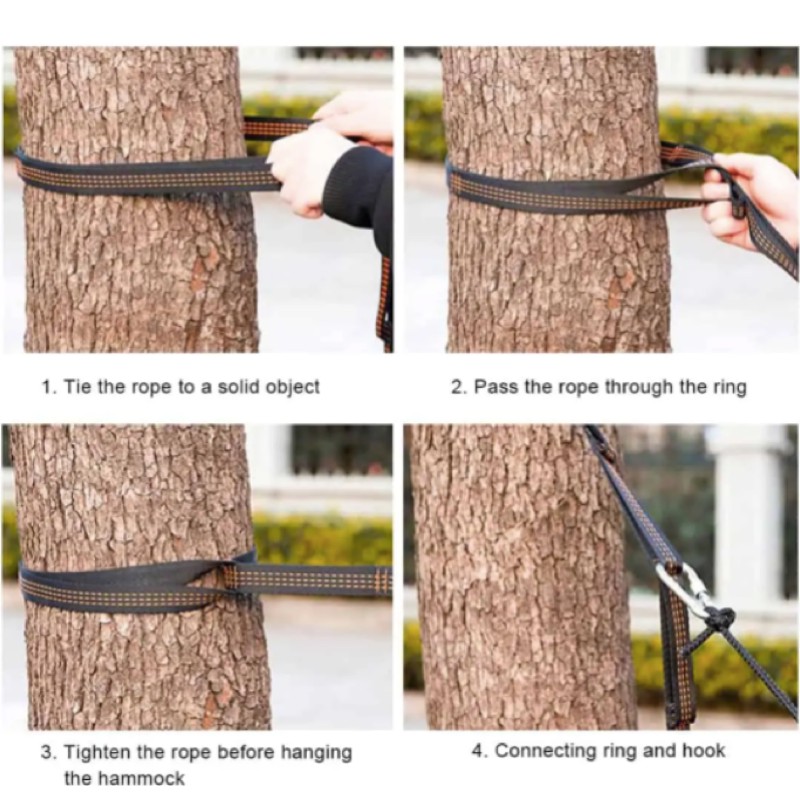 1. Tie the rope to a solid object

2. Pass the rope through the ring

3. Tighten the rope before hanging the hammock

4. Connecting ring and hook