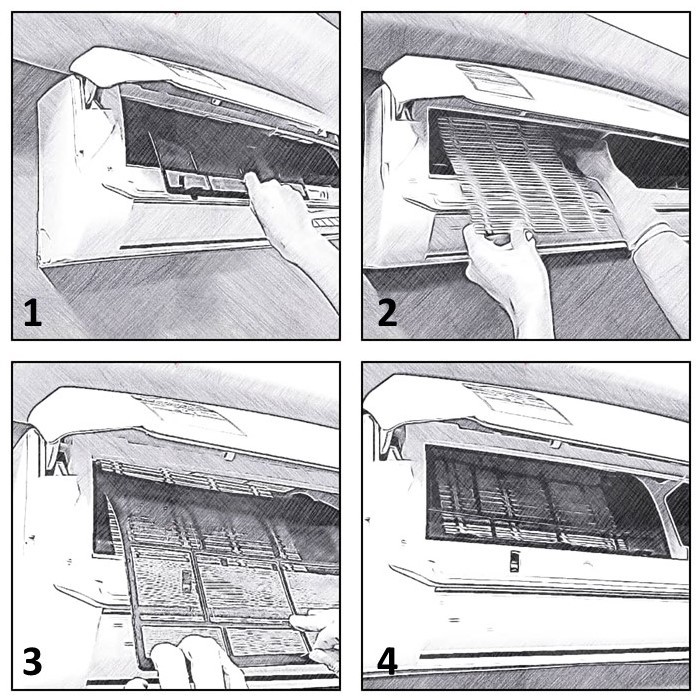 1

2

3

4