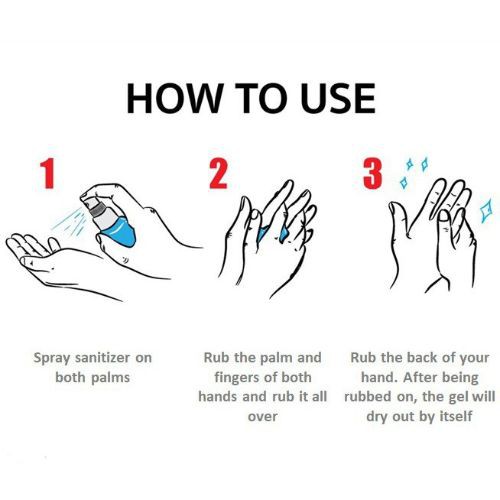 HOW TO USE

1

Spray sanitizer on both palms

2

Rub the palm and fingers of both hands and rub it all over

3

Rub the back of your hand. After being rubbed on, the gel will dry out by itself