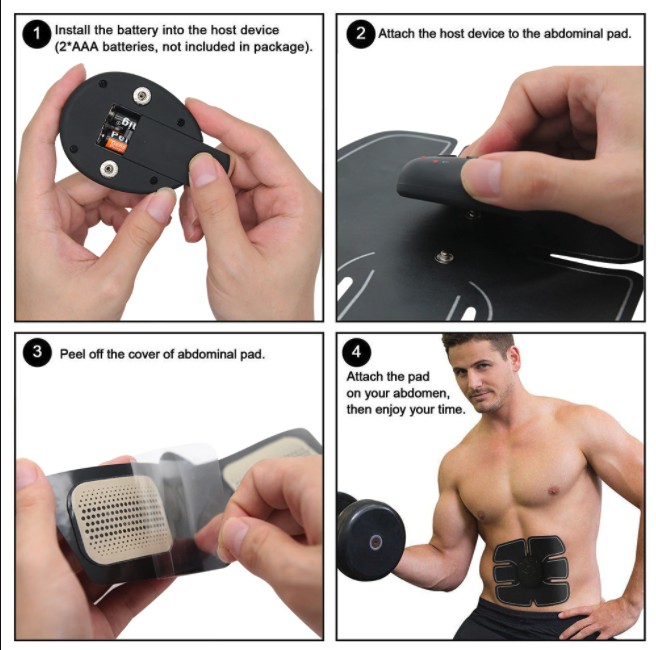 1 Install the battery into the host device (2*AAA batteries, not included in package).

2 Attach the host device to the abdominal pad.

3 Peel off the cover of abdominal pad.

4 Attach the pad on your abdomen, then enjoy your time.