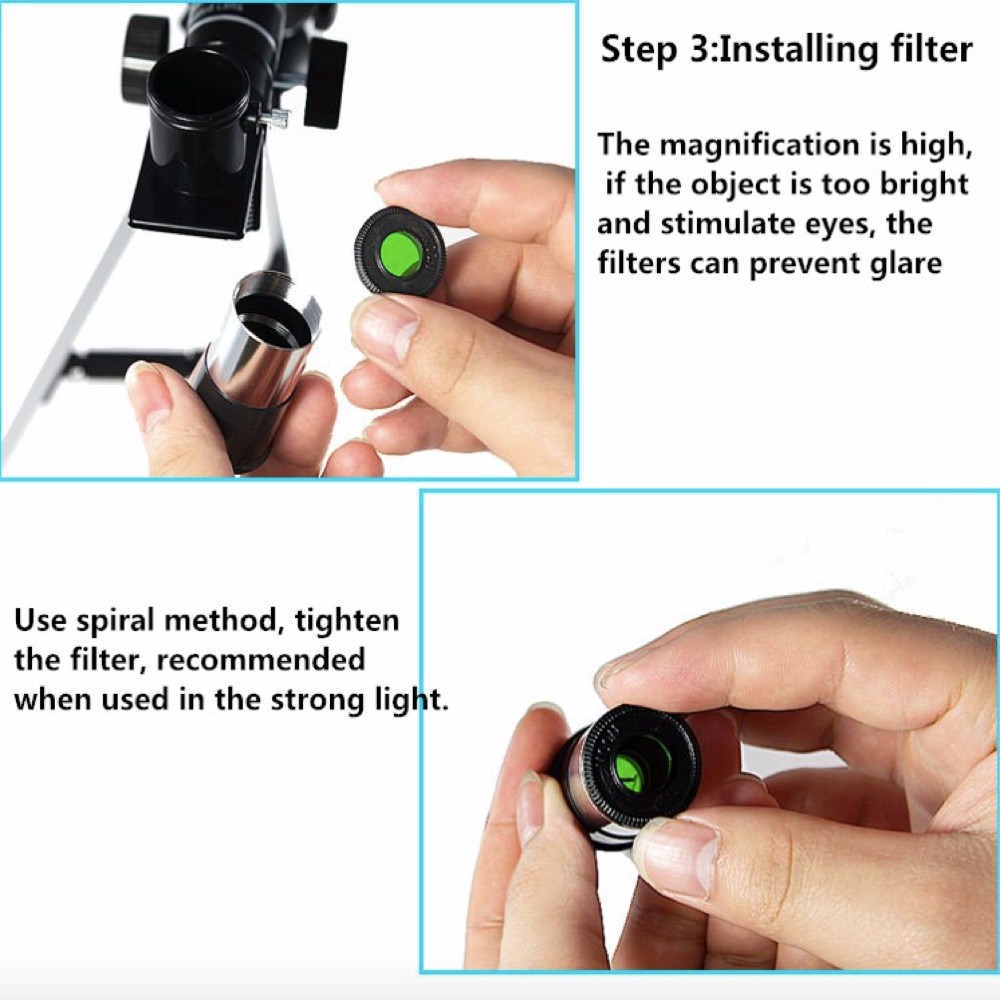 Step 3:Installing filter

The magnification is high, if the object is too bright and stimulate eyes, the filters can prevent glare

Use spiral method, tighten the filter, recommended when used in the strong light.