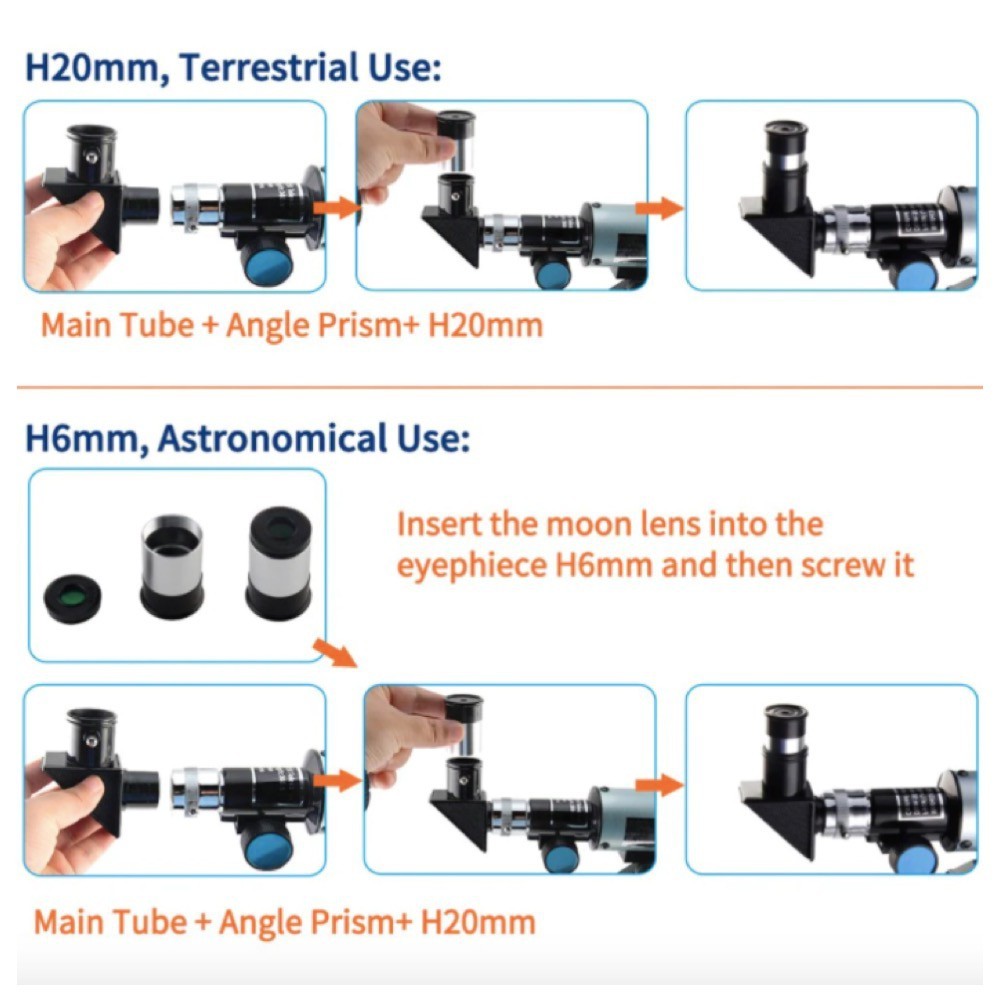 H20mm, Terrestrial Use:

Main Tube + Angle Prism+ H20mm

H6mm, Astronomical Use:

Insert the moon lens into the eyephiece H6mm and then screw it

Main Tube + Angle Prism+ H20mm