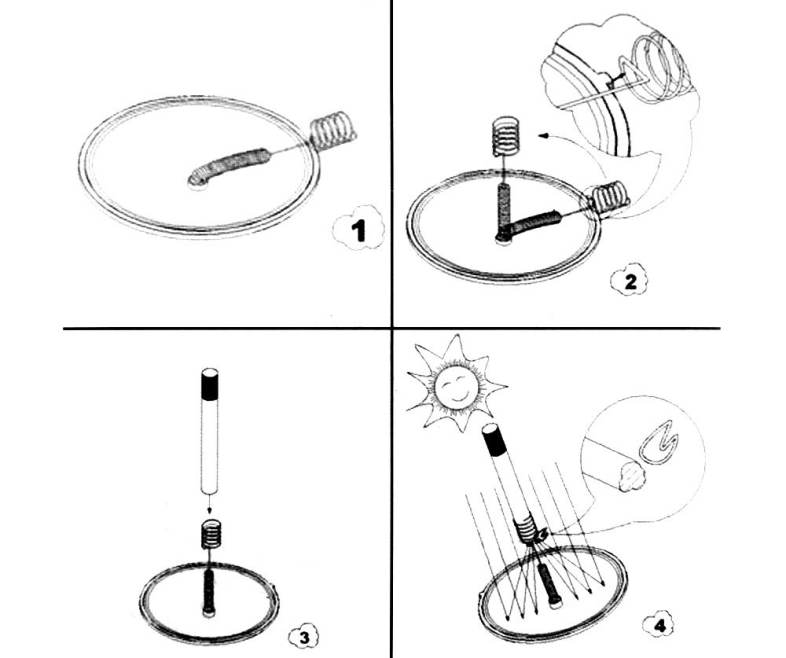 1

2

3

4