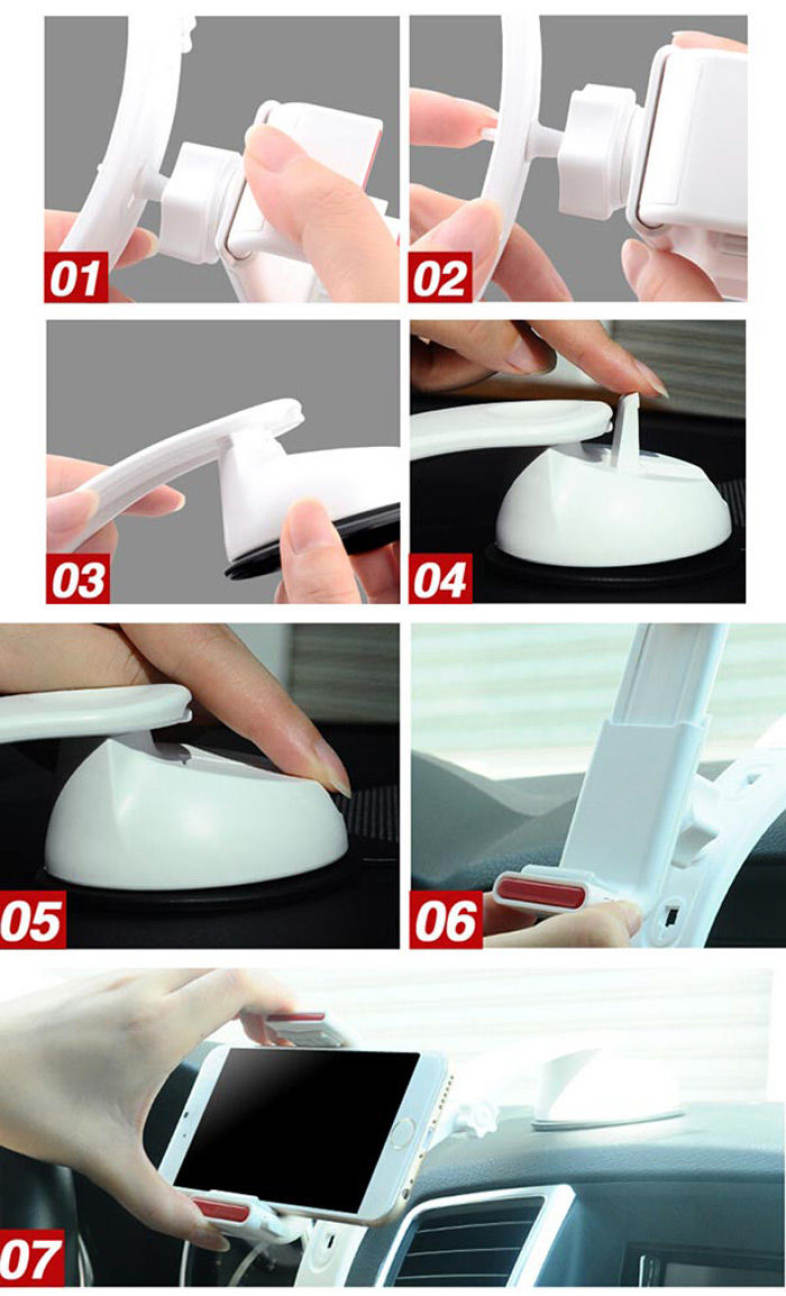 01
02
03
04
05
06
07