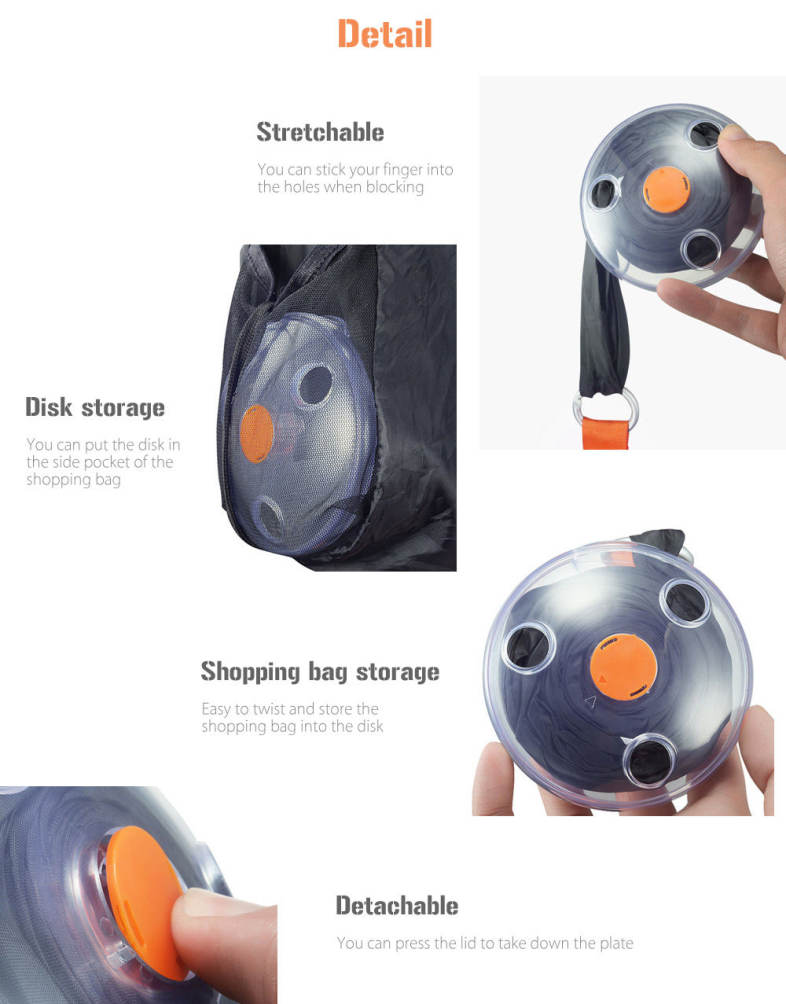 Detail

Stretchable

You can stick your finger into the holes when blocking

Disk storage

You can put the disk in the side pocket of the shopping bag

Shopping bag storage

Easy to twist and store the shopping bag into the disk

Detachable

You can press the lid to take down the plate