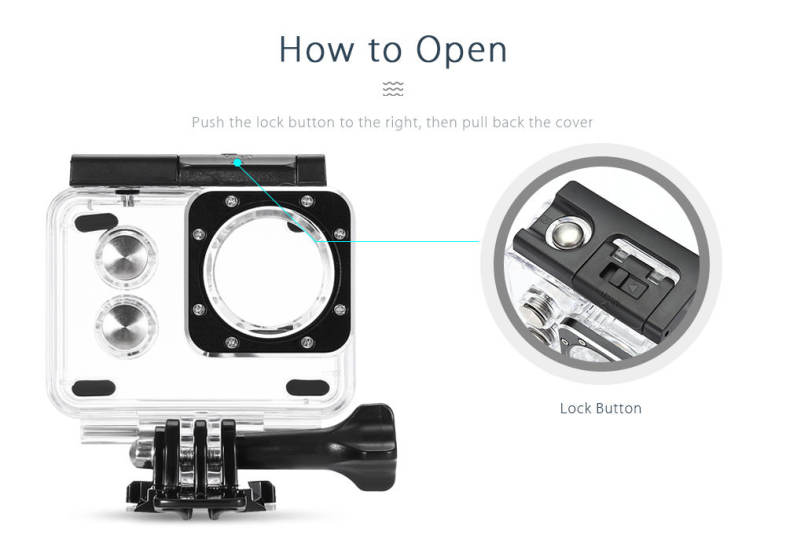 How to Open

Push the lock button to the right, then pull back the cover

Lock Button