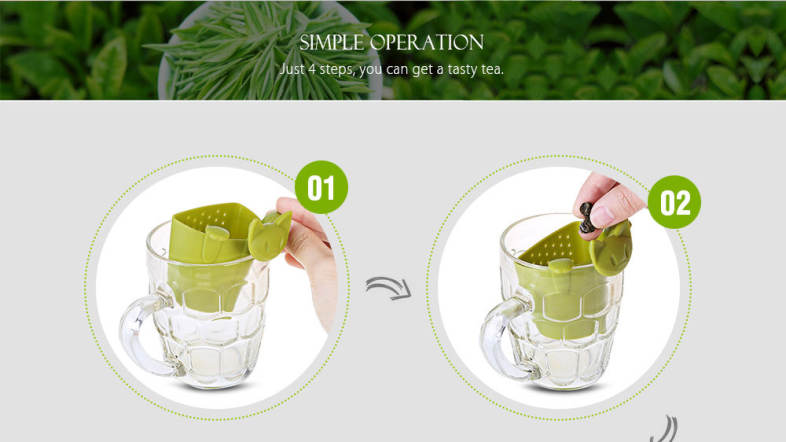 SIMPLE OPERATION
Just 4 steps, you can get a tasty tea.

01

02