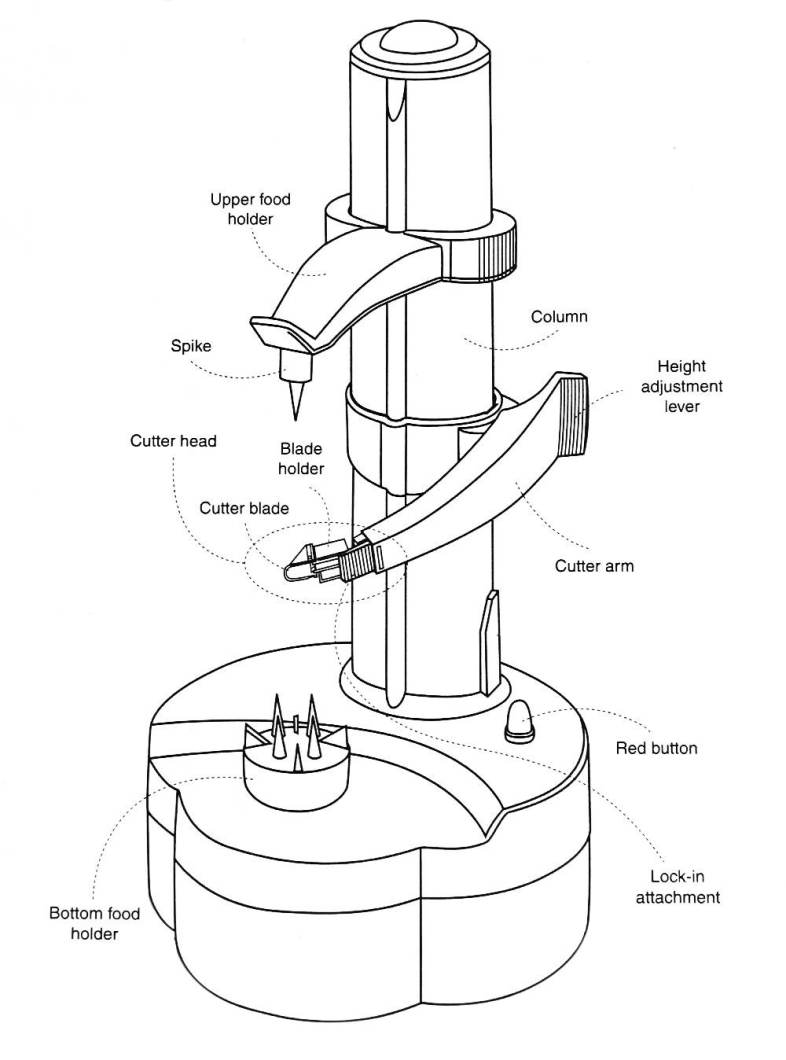 Upper food holder

Column

Spike

Height adjustment lever

Cutter head

Blade holder

Cutter blade

Cutter arm

Red button

Lock-in attachment

Bottom food holder