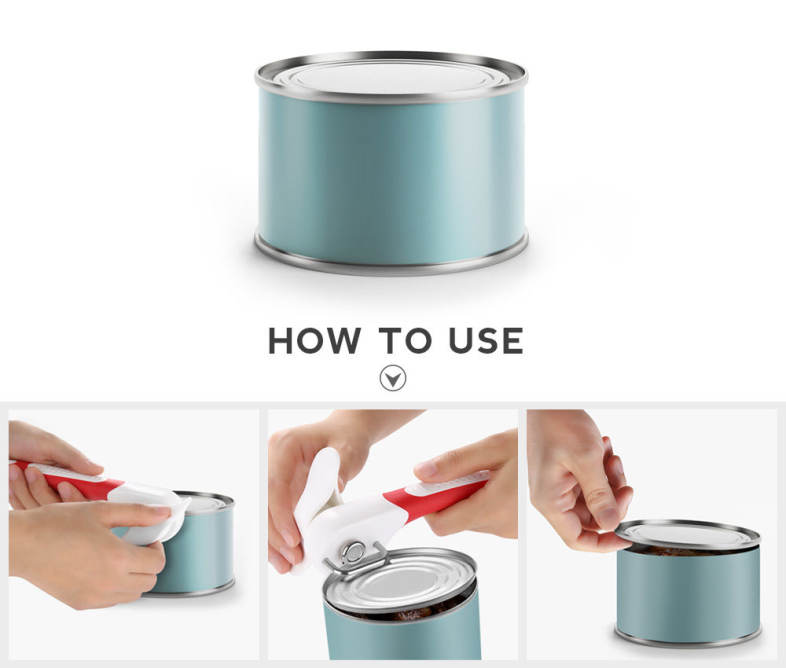 HOW TO USE