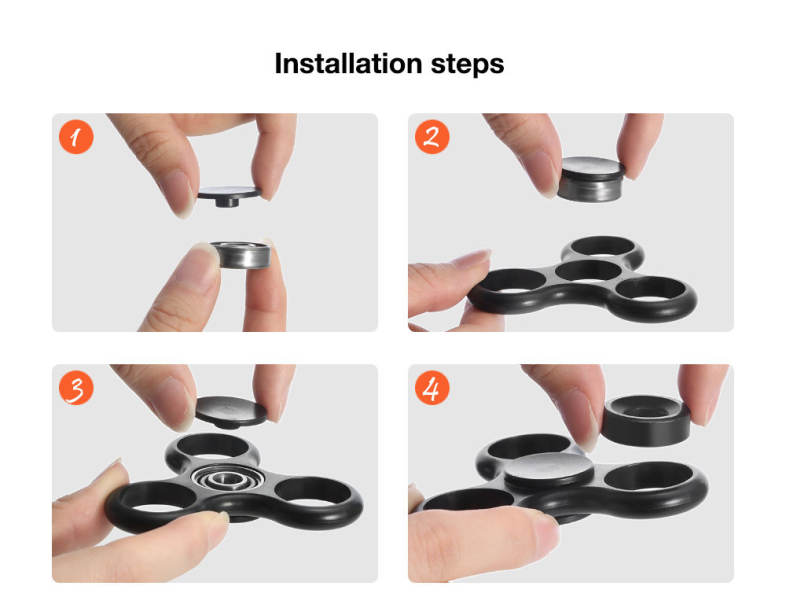 Installation steps

1

2

3

4