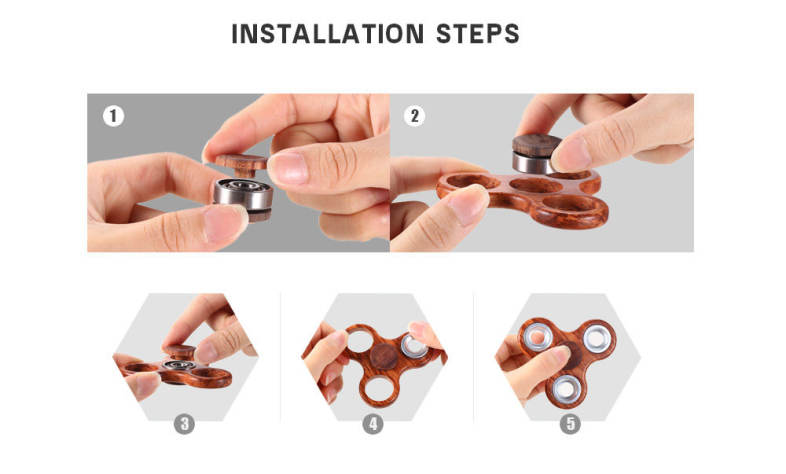 INSTALLATION STEPS

1

2

3

4

5