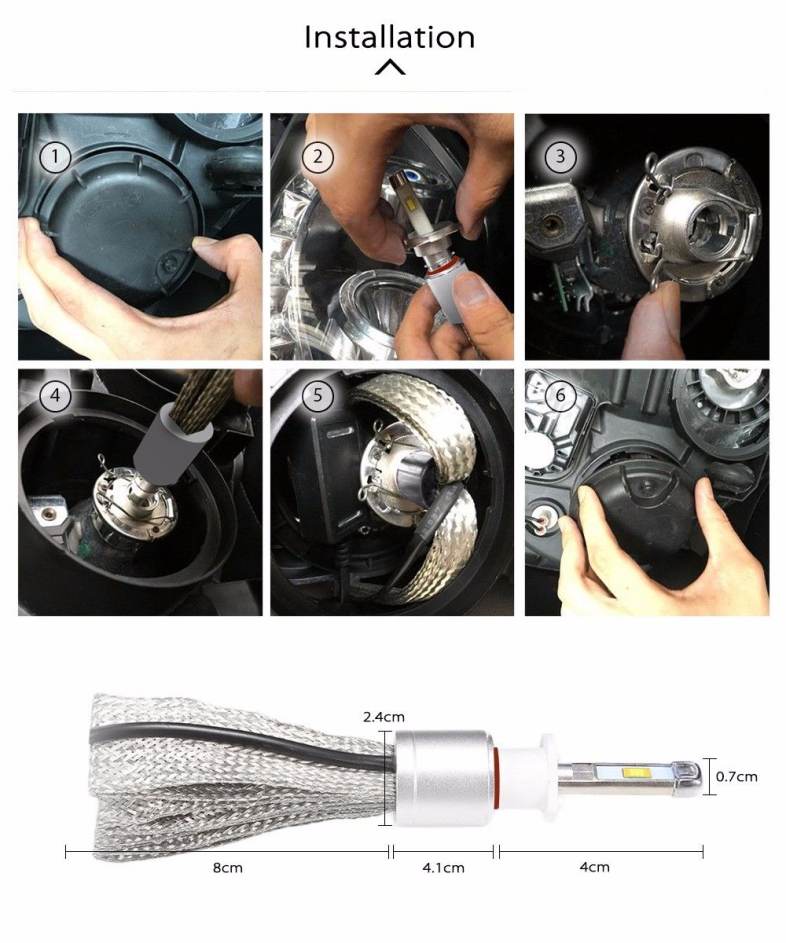 Installation

1

2

3

4

5

6

2.4cm

0.7cm

8cm

4.1cm

4cm