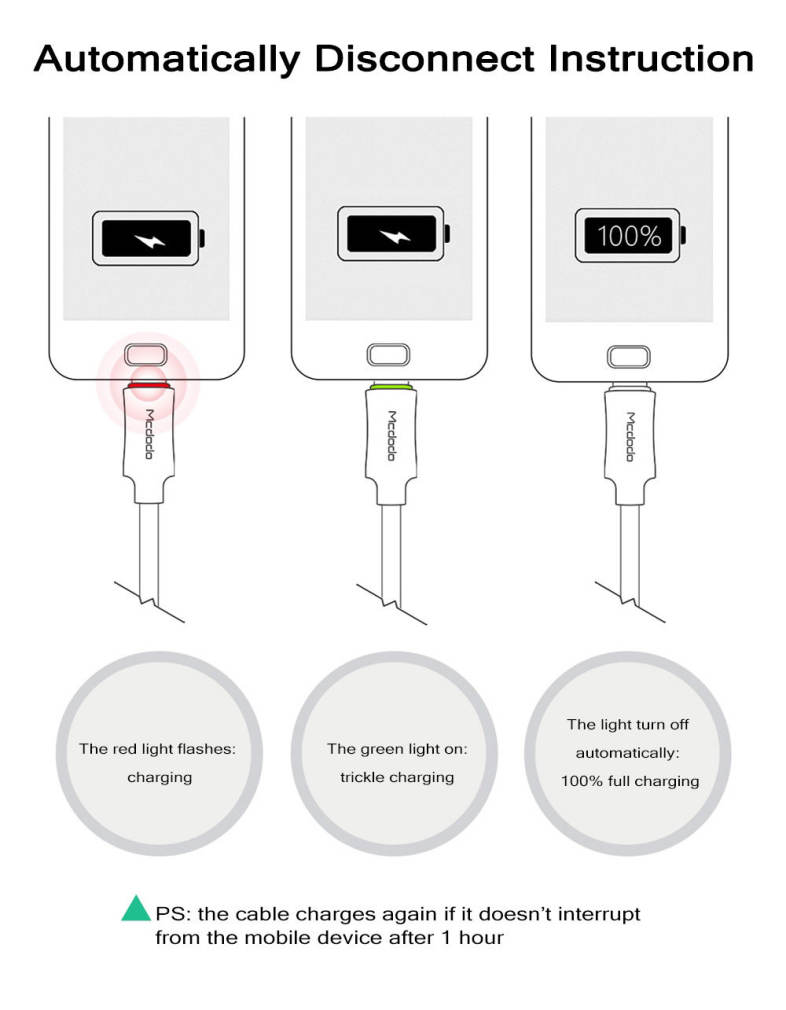 Automatically Disconnect Instruction

100%

Mcdodo

Mcdodo

Mcdodo

The red light flashes: charging

The green light on: trickle charging

The light turn off automatically: 100% full charging

PS: the cable charges again if it doesn't interrupt from the mobile device after 1 hour