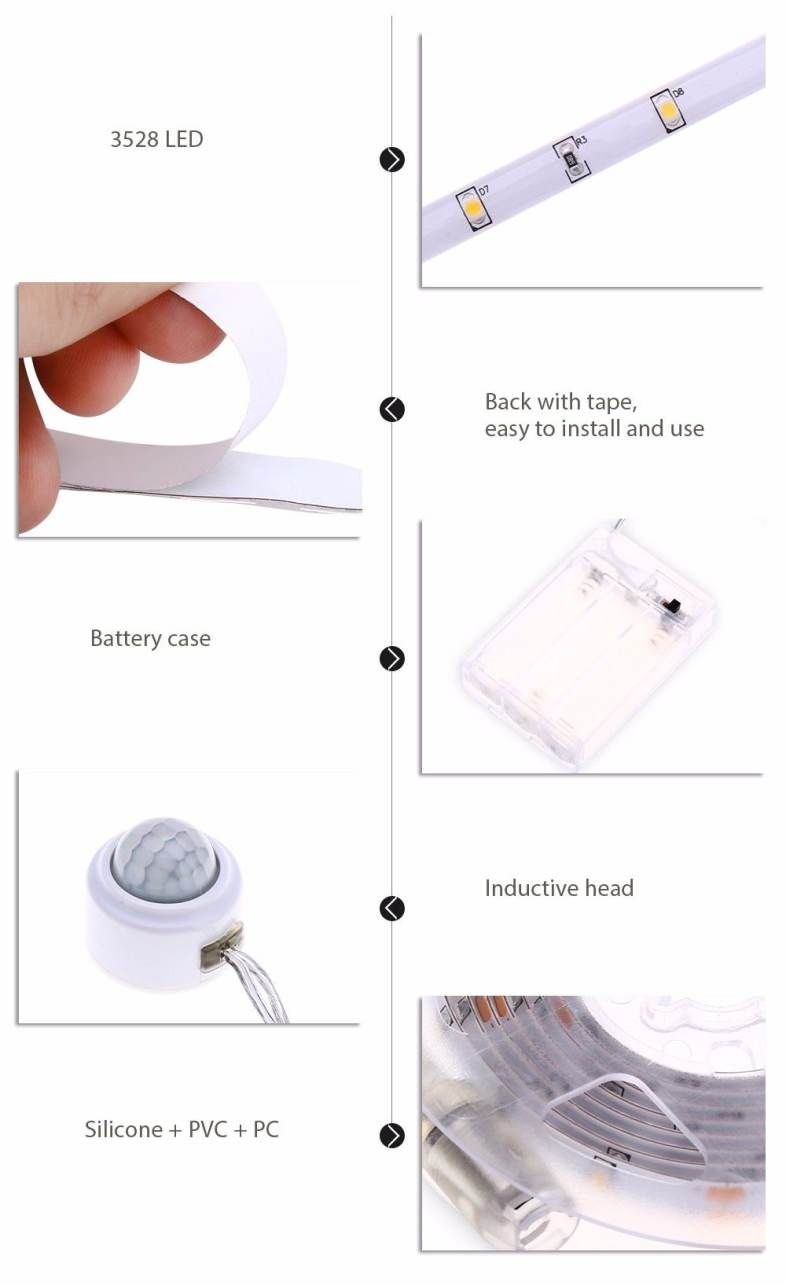 3528 LED

D7

R3

D8

Back with tape, easy to install and use

Battery case

Inductive head

Silicone + PVC + PC