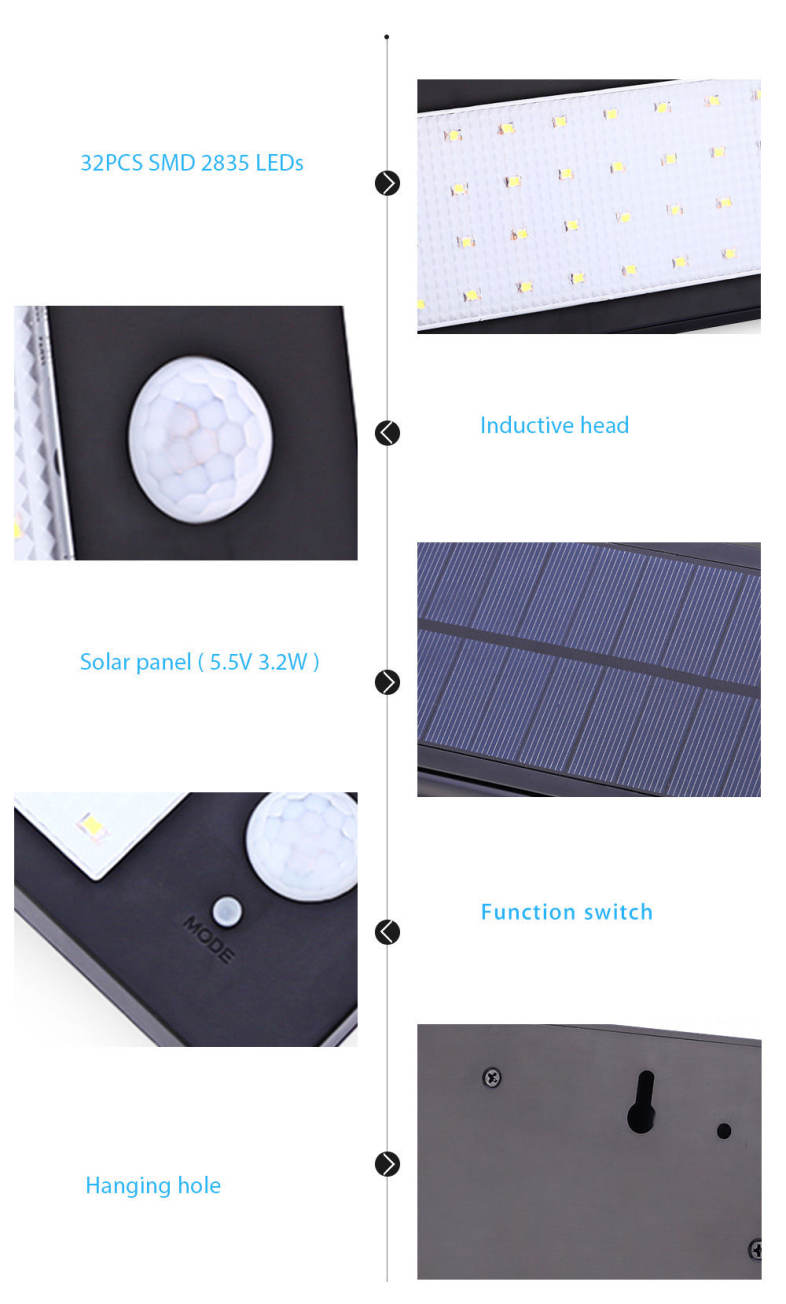 32PCS SMD 2835 LEDs

Inductive head

Solar panel ( 5.5V 3.2W )

MODE

Function switch

Hanging hole