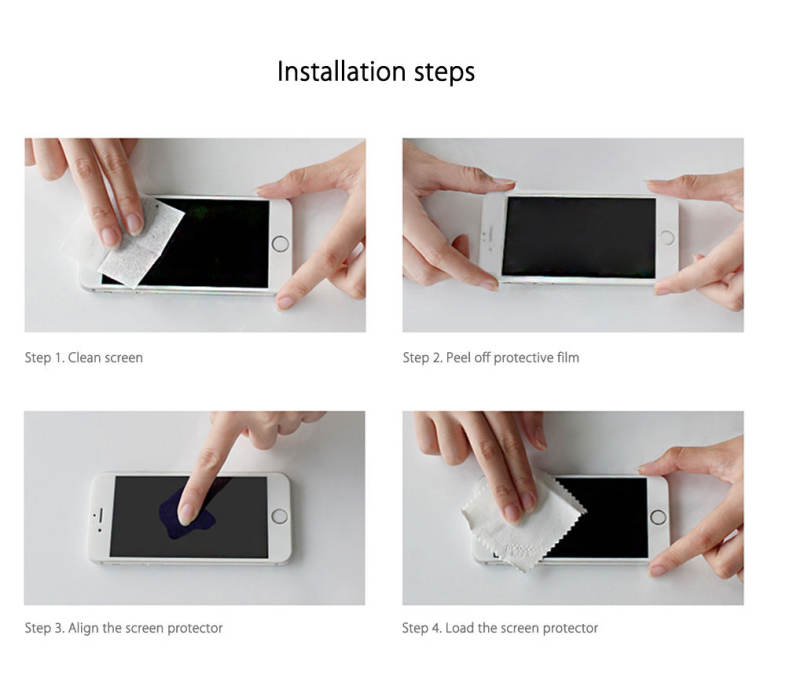 Installation steps

Step 1. Clean screen

Step 2. Peel off protective film

Step 3. Align the screen protector

Step 4. Load the screen protector