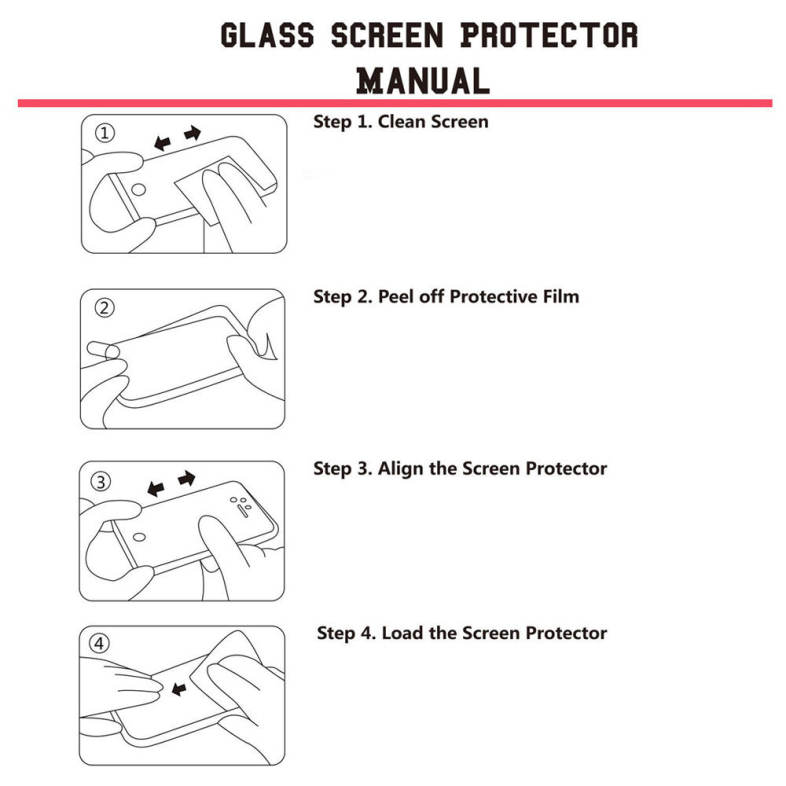 GLASS SCREEN PROTECTOR
MANUAL

①

Step 1. Clean Screen

②

Step 2. Peel off Protective Film

③

Step 3. Align the Screen Protector

④

Step 4. Load the Screen Protector