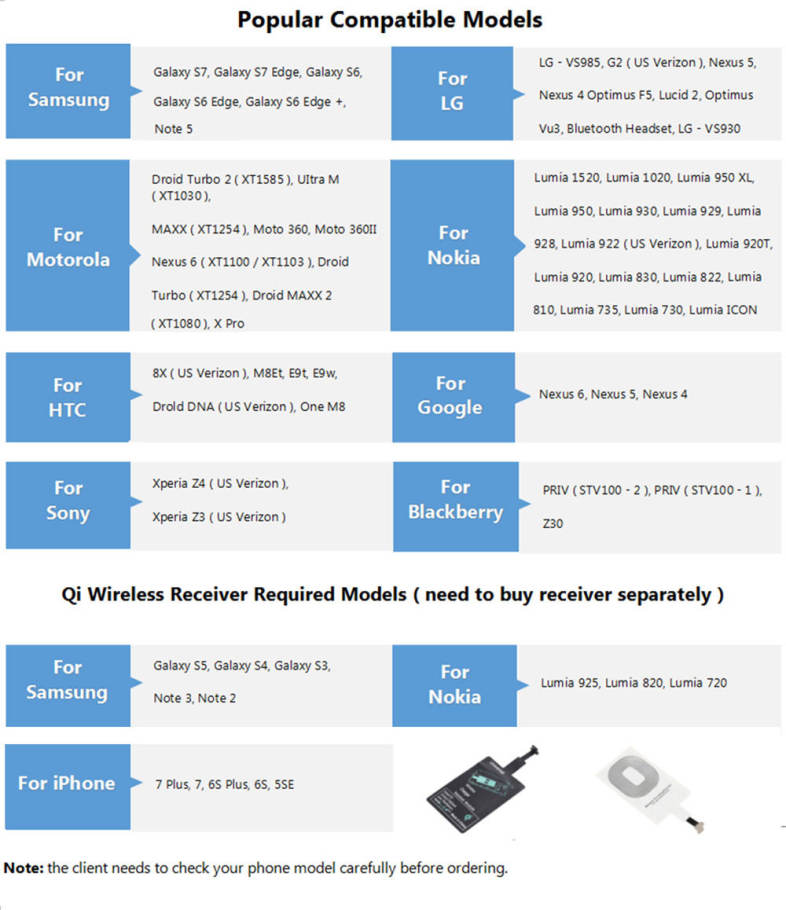 Popular Compatible Models

For Samsung

Galaxy S7, Galaxy S7 Edge, Galaxy S6, Galaxy S6 Edge, Galaxy S6 Edge +, Note 5

For LG

LG - VS985, G2 ( US Verizon ), Nexus 5, Nexus 4 Optimus F5, Lucid 2, Optimus Vu3, Bluetooth Headset, LG - VS930

For Motorola

Droid Turbo 2 ( XT1585 ), Ultra M ( XT1030 ),

MAXX ( XT1254 ), Moto 360, Moto 360II

Nexus 6 ( XT1100 / XT1103 ), Droid Turbo ( XT1254 ), Droid MAXX 2 ( XT1080 ), X Pro

For Nokia

Lumia 1520, Lumia 1020, Lumia 950 XL, Lumia 950, Lumia 930, Lumia 929, Lumia 928, Lumia 922 ( US Verizon ), Lumia 920T, Lumia 920, Lumia 830, Lumia 822, Lumia 810, Lumia 735, Lumia 730, Lumia ICON

For HTC

8X ( US Verizon ), M8Et, E9t, E9w,

Drold DNA ( US Verizon ), One M8

For Google

Nexus 6, Nexus 5, Nexus 4

For Sony

Xperia Z4 ( US Verizon ),

Xperia Z3 ( US Verizon )

For Blackberry

PRIV ( STV100 - 2 ), PRIV ( STV100 - 1 ), Z30

Qi Wireless Receiver Required Models ( need to buy receiver separately )

For Samsung

Galaxy S5, Galaxy S4, Galaxy S3, Note 3, Note 2

For Nokia

Lumia 925, Lumia 820, Lumia 720

For iPhone

7 Plus, 7, 6S Plus, 6S, 5SE

Note: the client needs to check your phone model carefully before ordering.