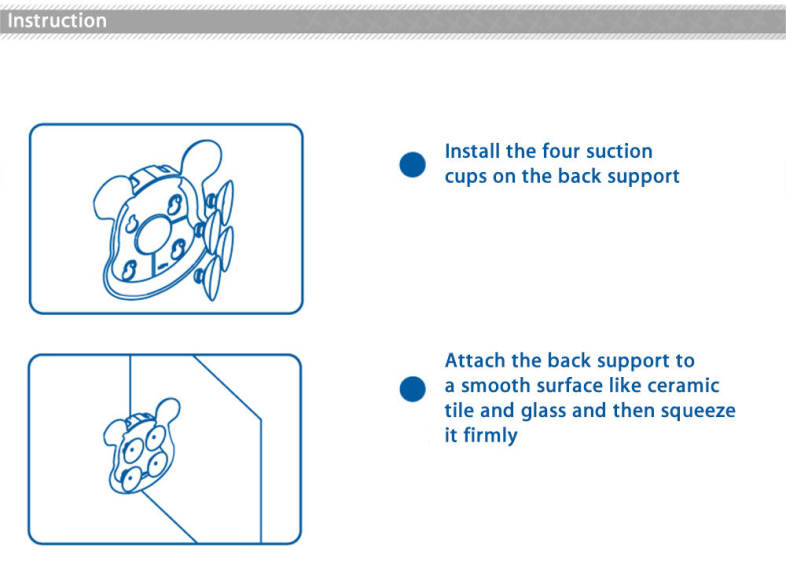 Instruction

Install the four suction cups on the back support

Attach the back support to a smooth surface like ceramic tile and glass and then squeeze it firmly