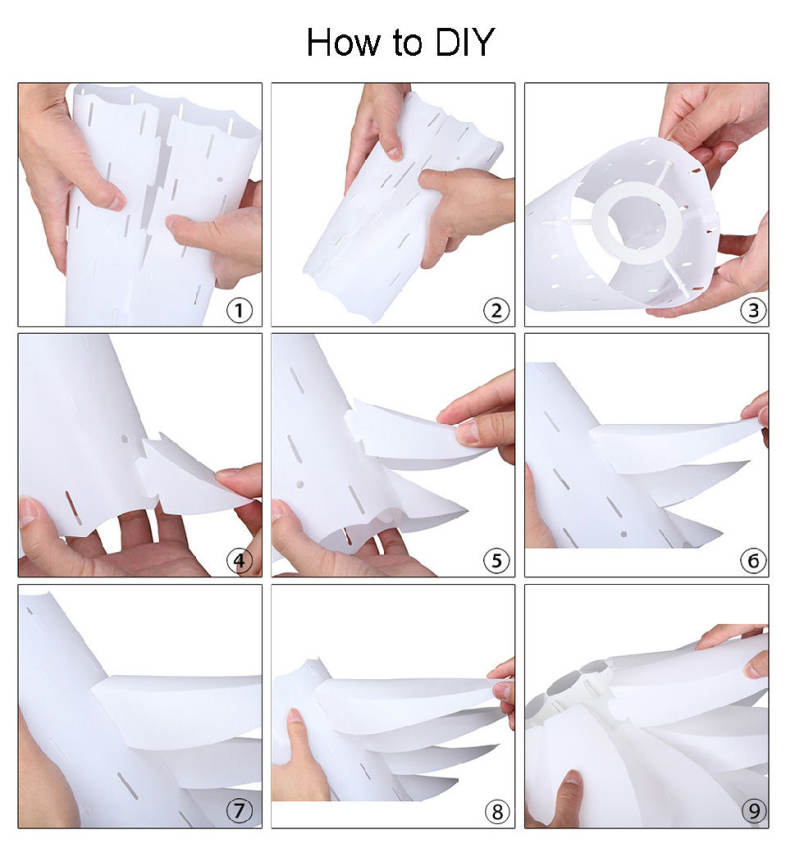 How to DIY

①

②

③

④

⑤

⑥

⑦

⑧

⑨