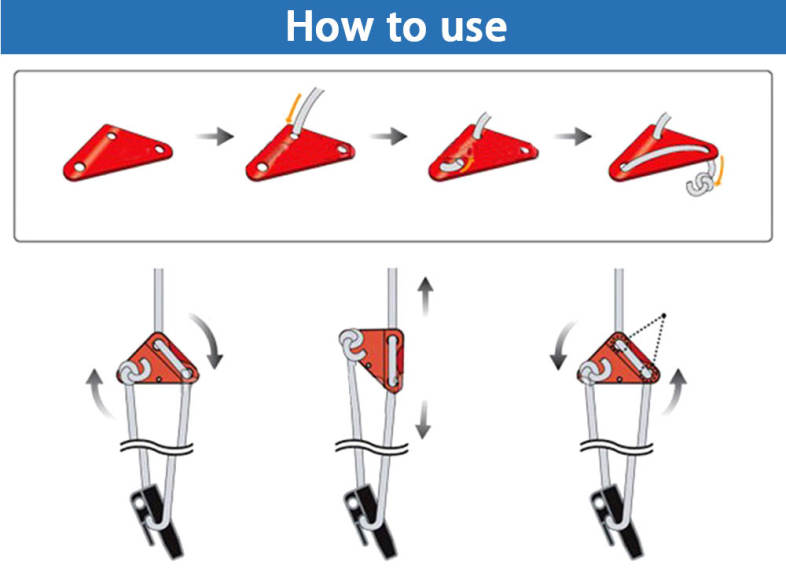 How to use