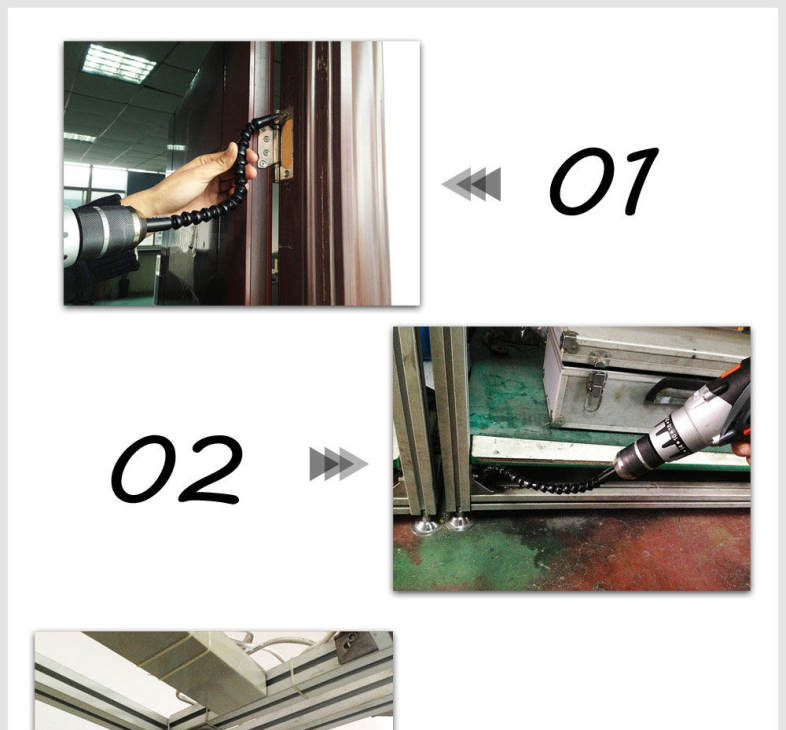 01

02