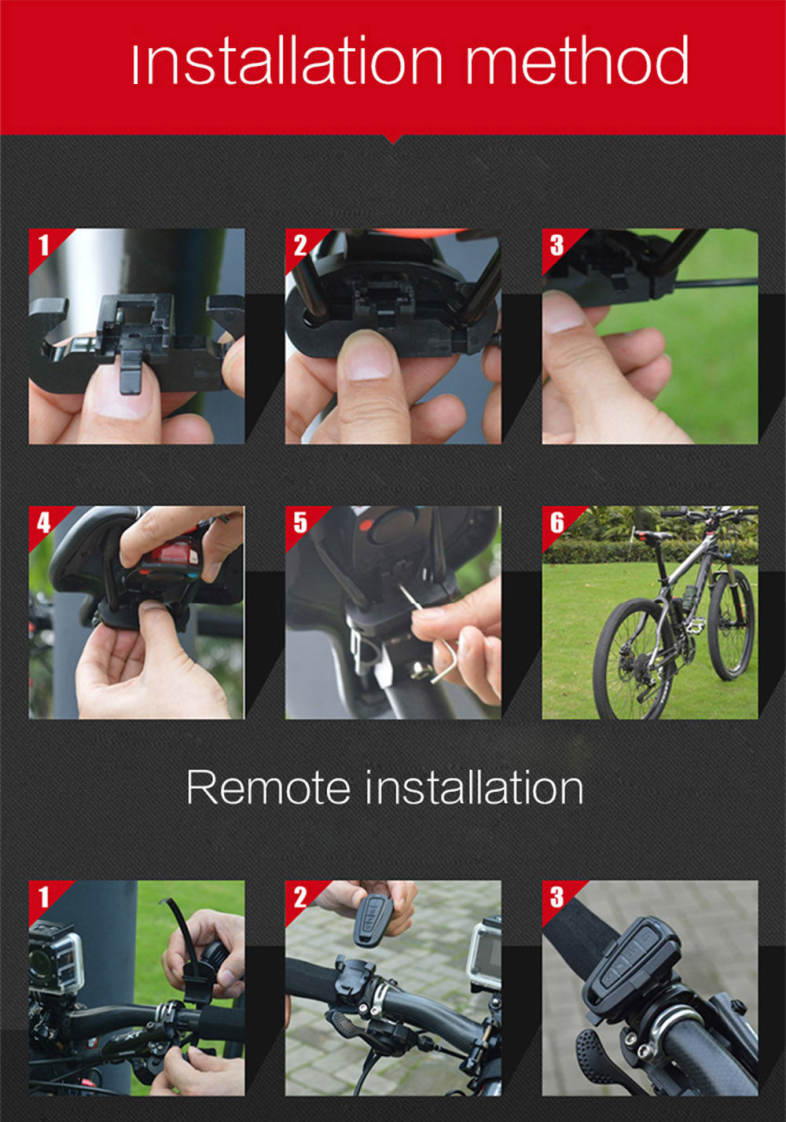 Installation method

1

2

3

4

5

6

Remote installation

1

2

3