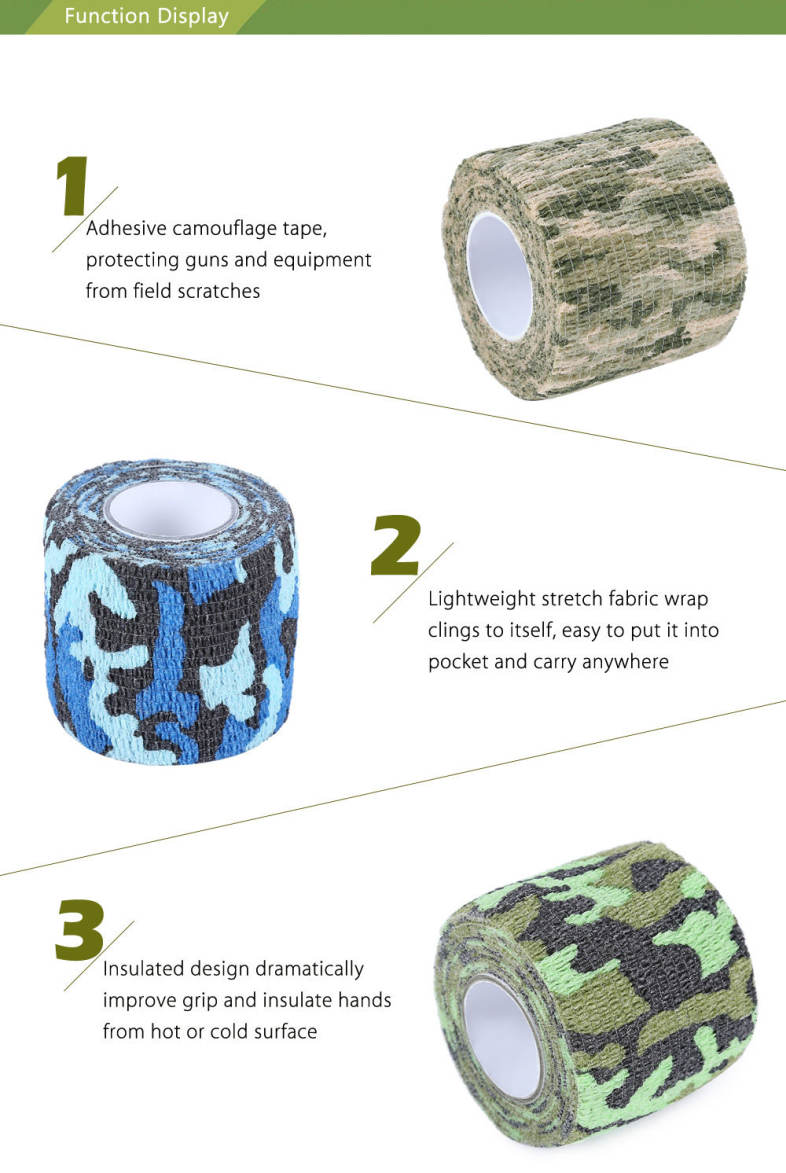 Function Display

1
Adhesive camouflage tape, protecting guns and equipment from field scratches

2
Lightweight stretch fabric wrap clings to itself, easy to put it into pocket and carry anywhere

3
Insulated design dramatically improve grip and insulate hands from hot or cold surface