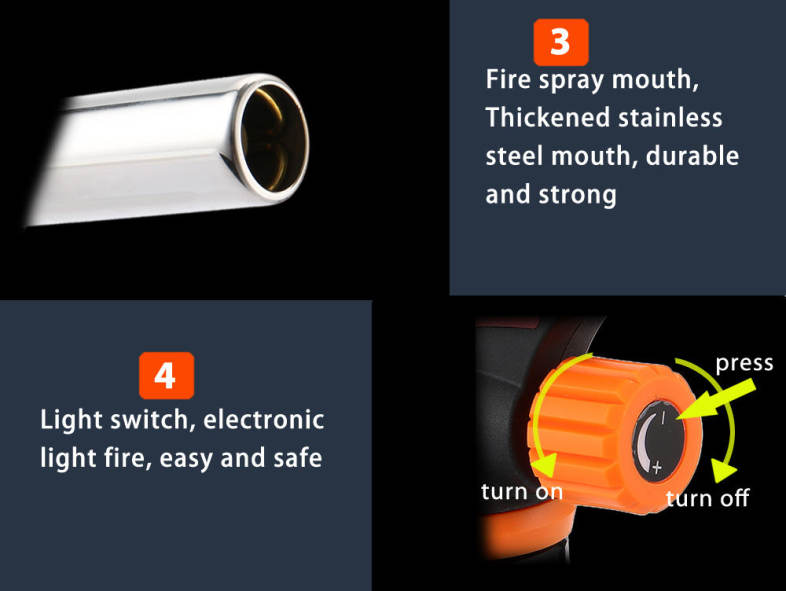 3

Fire spray mouth, Thickened stainless steel mouth, durable and strong

4

Light switch, electronic light fire, easy and safe

press

-

+

turn on

turn off