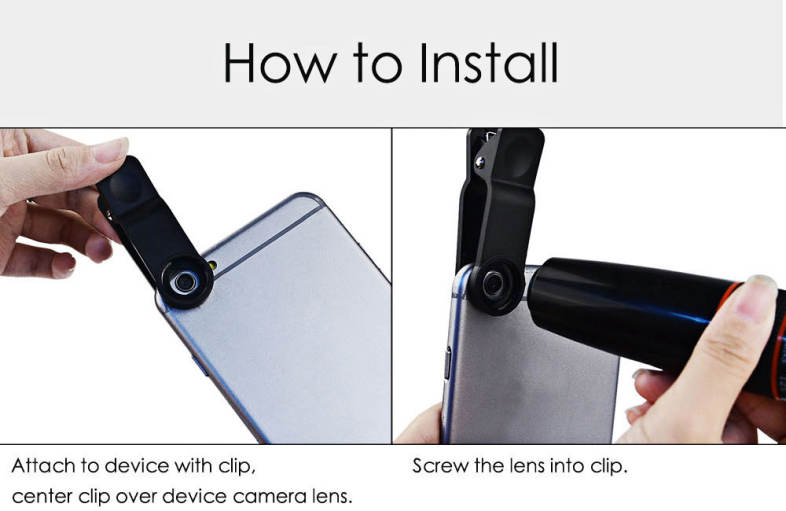 How to Install

Attach to device with clip,
center clip over device camera lens.

Screw the lens into clip.