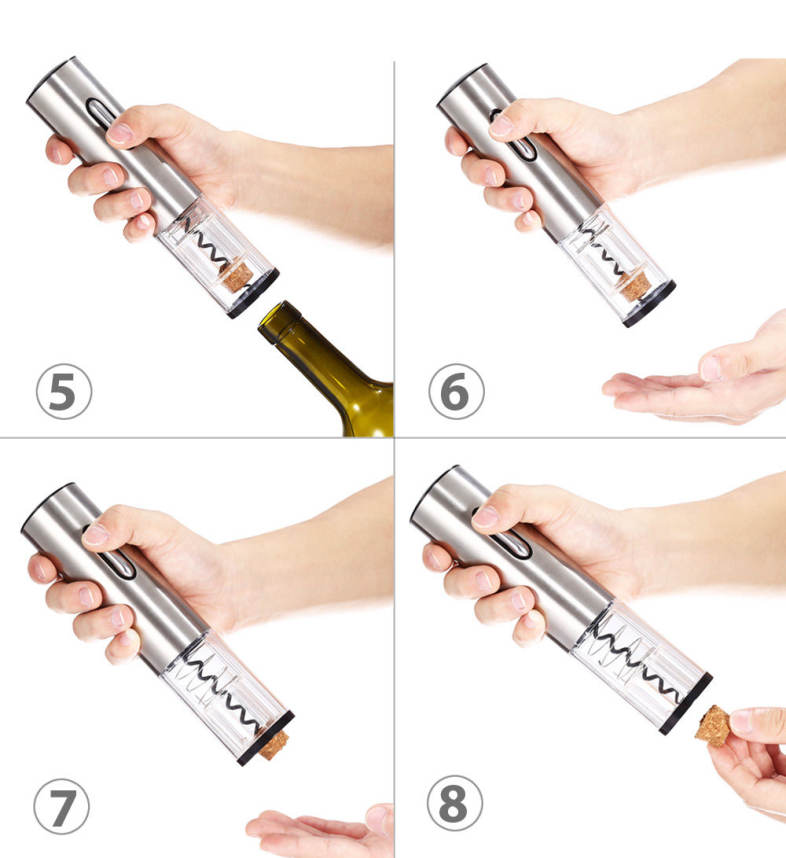 5

6

7

8