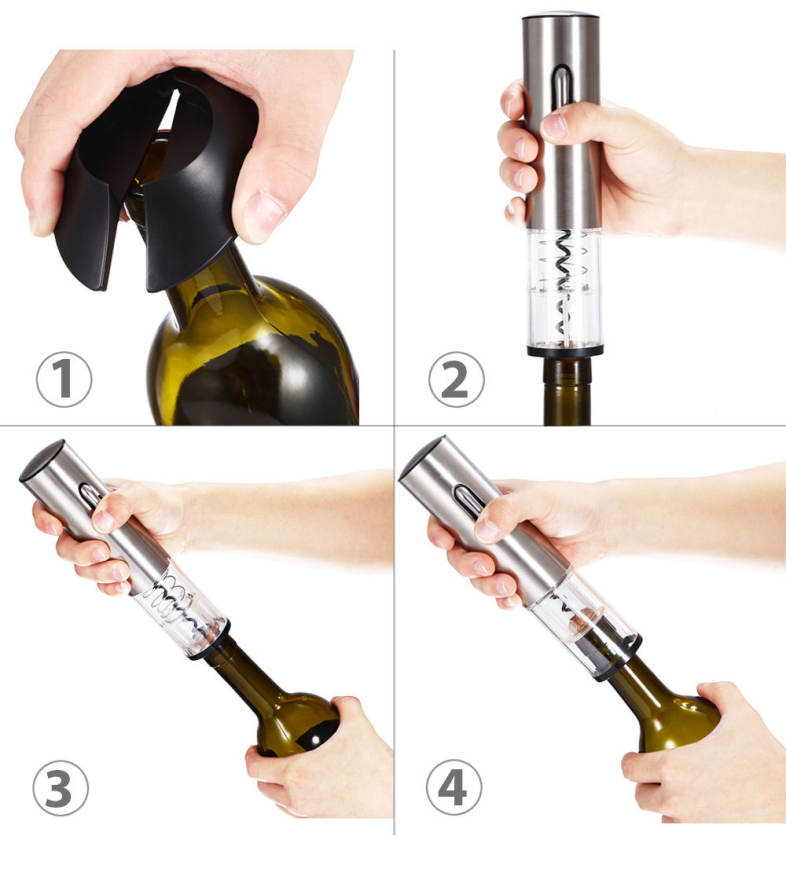 1

2

3

4