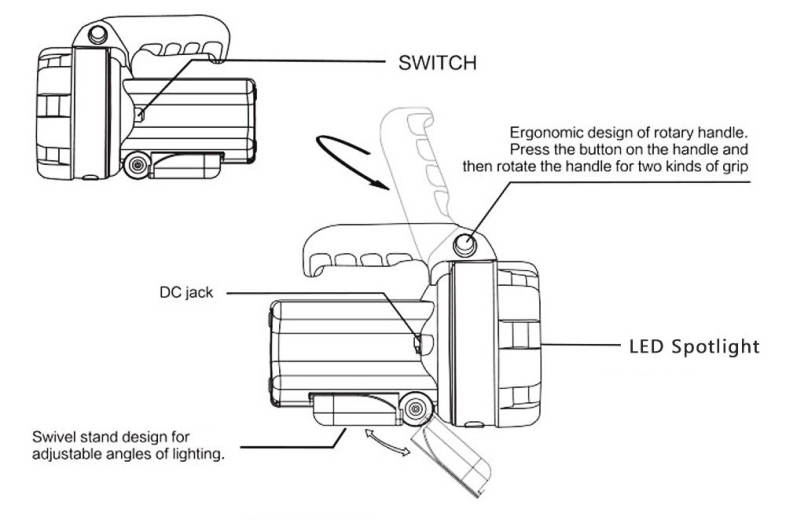 SWITCH

Ergonomic design of rotary handle. Press the button on the handle and then rotate the handle for two kinds of grip

DC jack

LED Spotlight

Swivel stand design for adjustable angles of lighting.