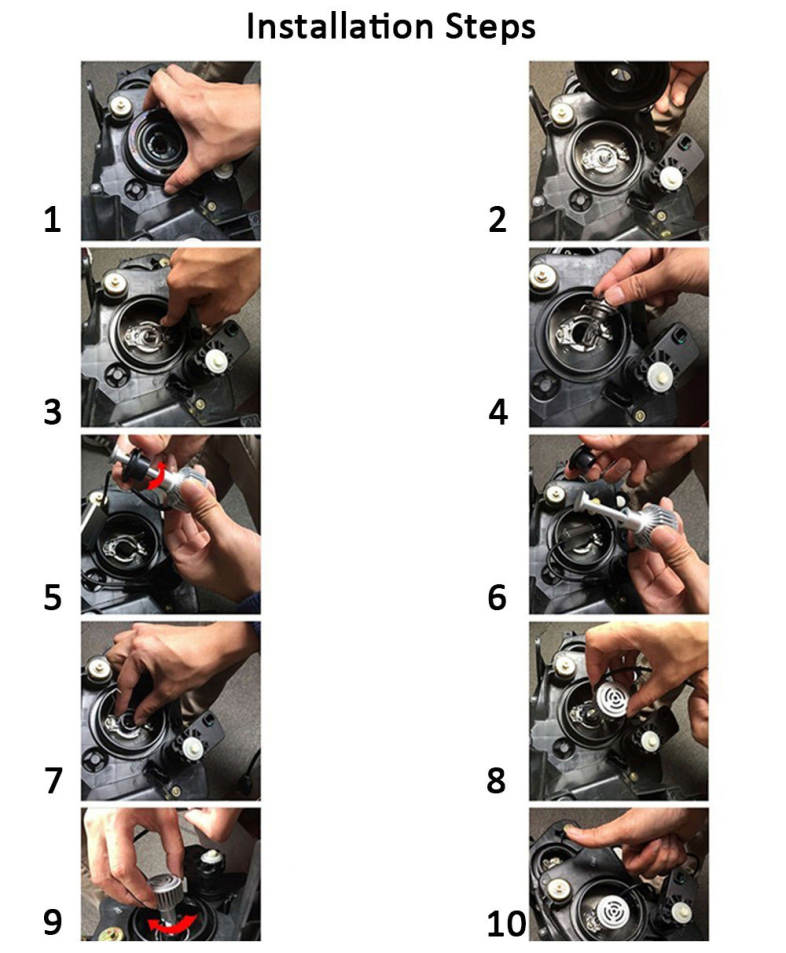 Installation Steps

1

2

3

4

5

6

7

8

9

10