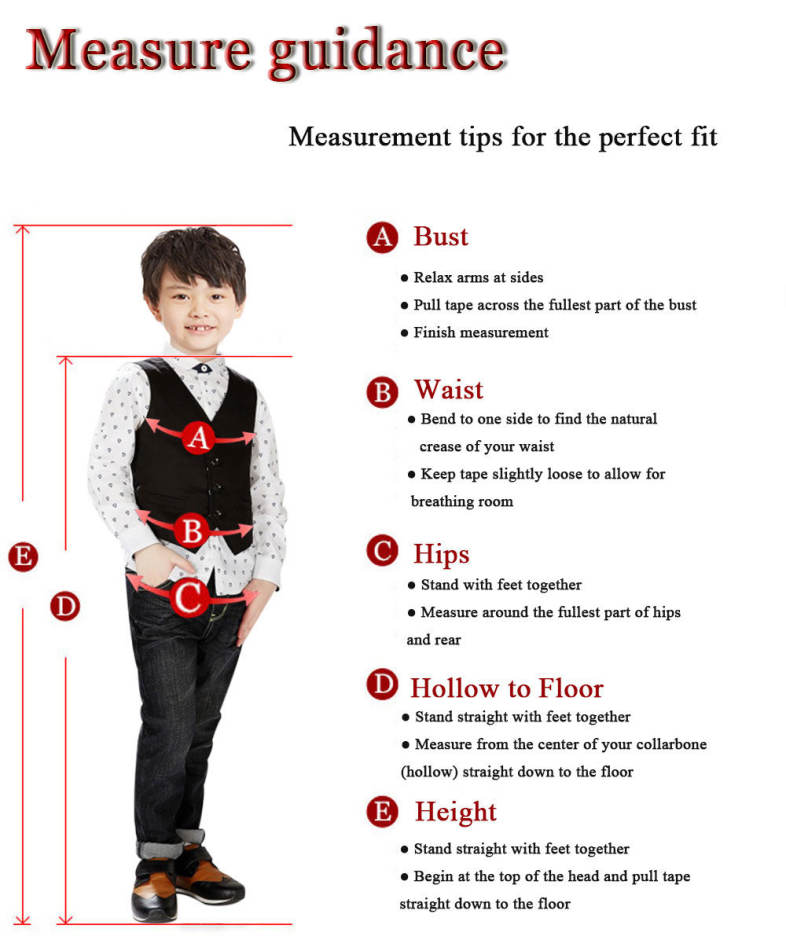 Measure guidance

Measurement tips for the perfect fit

E

D

A

B

C

A Bust

● Relax arms at sides

● Pull tape across the fullest part of the bust

● Finish measurement

B Waist

● Bend to one side to find the natural crease of your waist

● Keep tape slightly loose to allow for breathing room

C Hips

● Stand with feet together

● Measure around the fullest part of hips and rear

D Hollow to Floor

● Stand straight with feet together

● Measure from the center of your collarbone (hollow) straight down to the floor

E Height

● Stand straight with feet together

● Begin at the top of the head and pull tape straight down to the floor