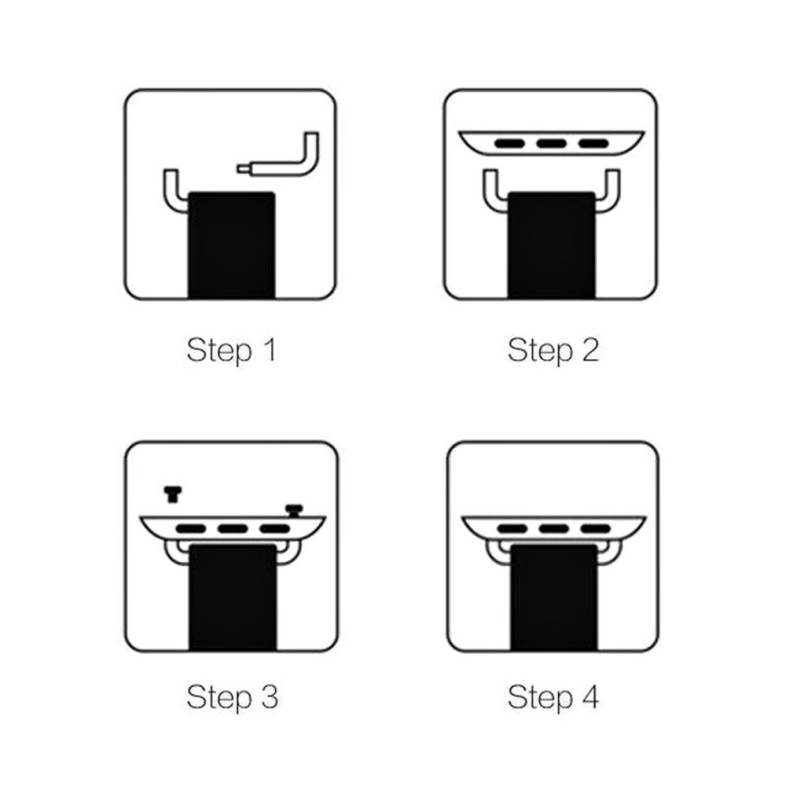 Step 1

Step 2

Step 3

Step 4