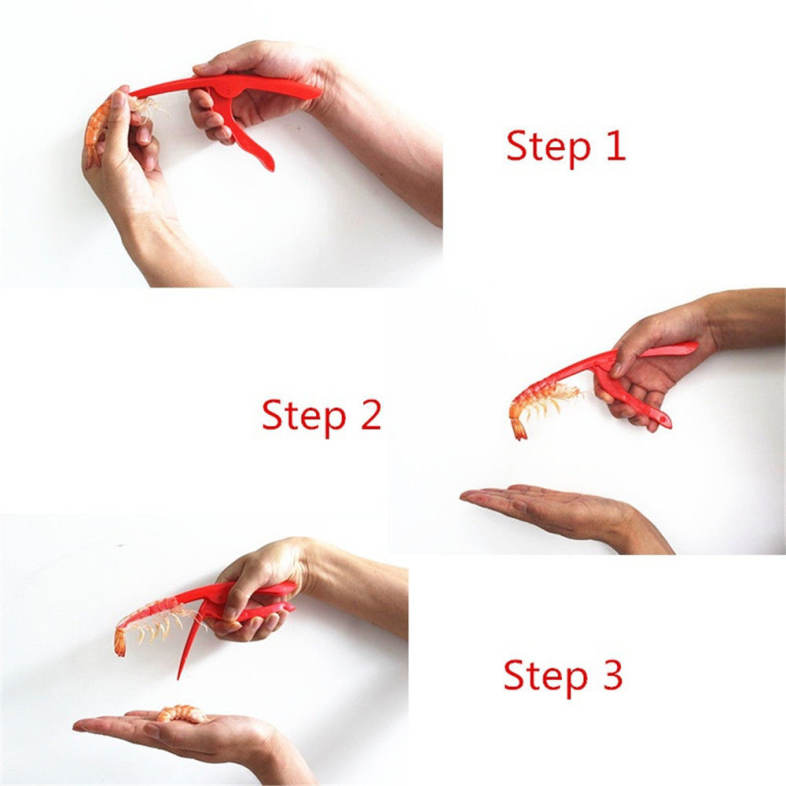 Step 1

Step 2

Step 3