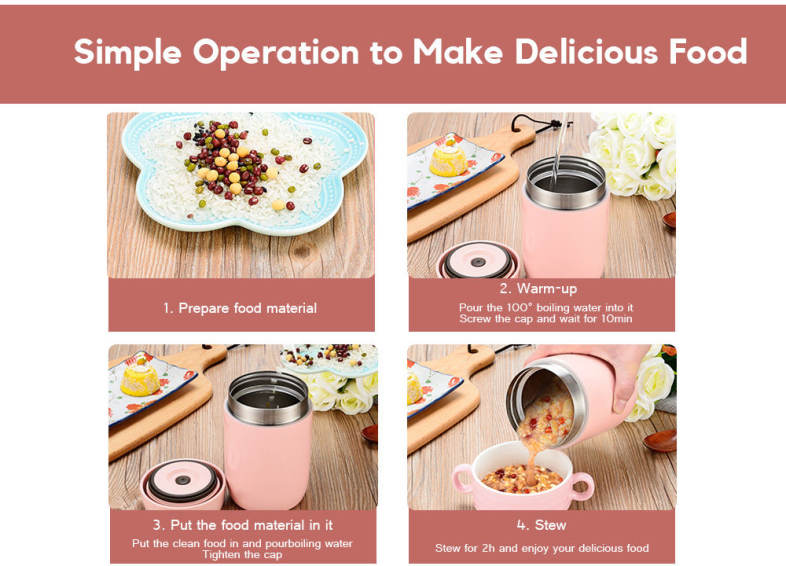 Simple Operation to Make Delicious Food

1. Prepare food material

2. Warm-up
Pour the 100° boiling water into it
Screw the cap and wait for 10min

3. Put the food material in it
Put the clean food in and pourboiling water
Tighten the cap

4. Stew
Stew for 2h and enjoy your delicious food