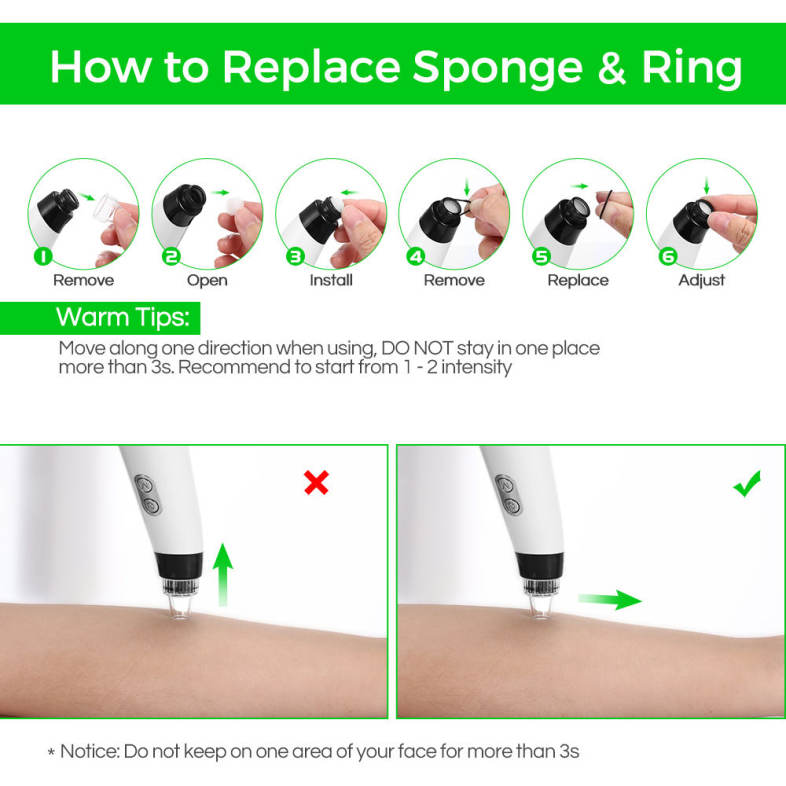 How to Replace Sponge & Ring

1 Remove
2 Open
3 Install
4 Remove
5 Replace
6 Adjust

Warm Tips:

Move along one direction when using, DO NOT stay in one place more than 3s. Recommend to start from 1 - 2 intensity

* Notice: Do not keep on one area of your face for more than 3s