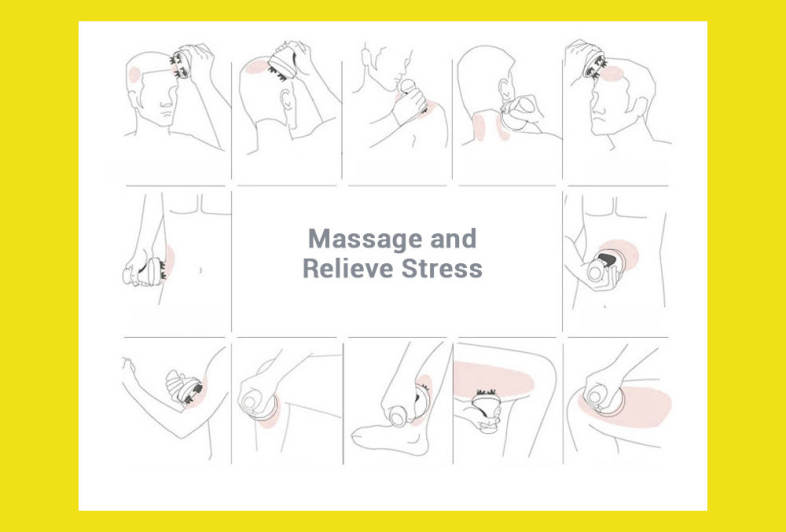 Massage and
Relieve Stress