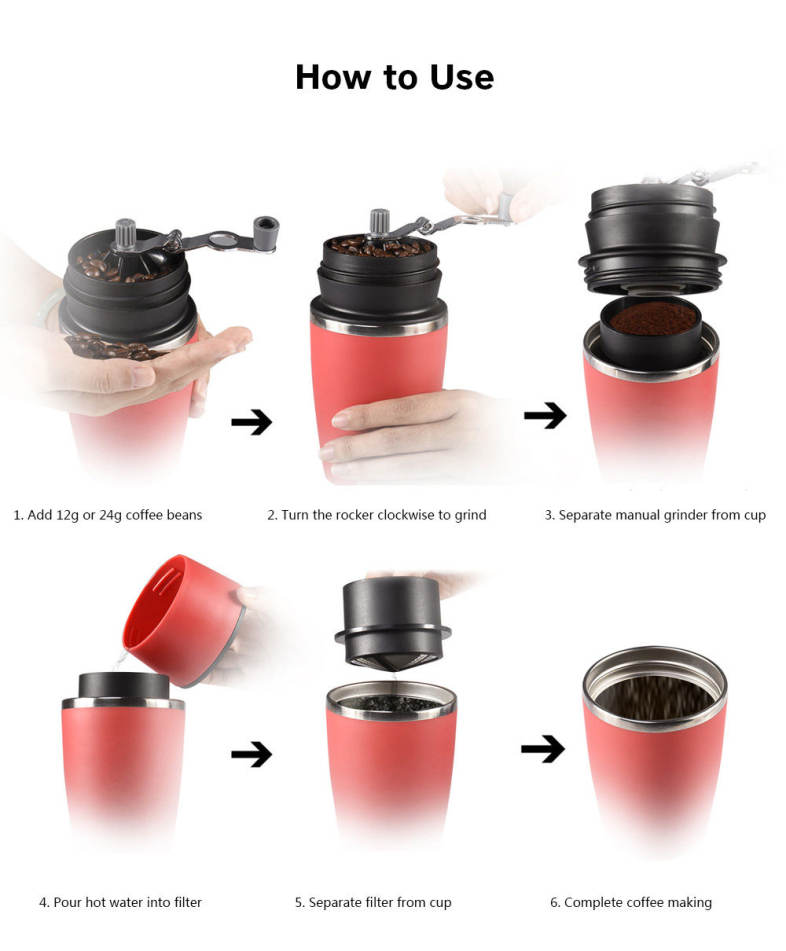 How to Use

1. Add 12g or 24g coffee beans

2. Turn the rocker clockwise to grind

3. Separate manual grinder from cup

4. Pour hot water into filter

5. Separate filter from cup

6. Complete coffee making