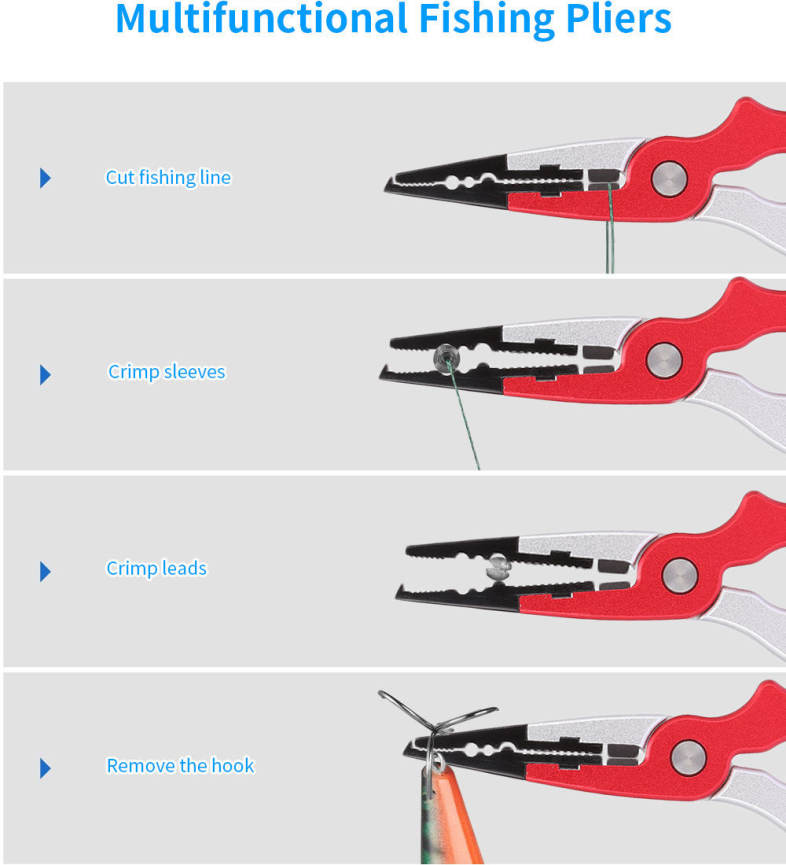 Multifunctional Fishing Pliers

Cut fishing line

Crimp sleeves

Crimp leads

Remove the hook