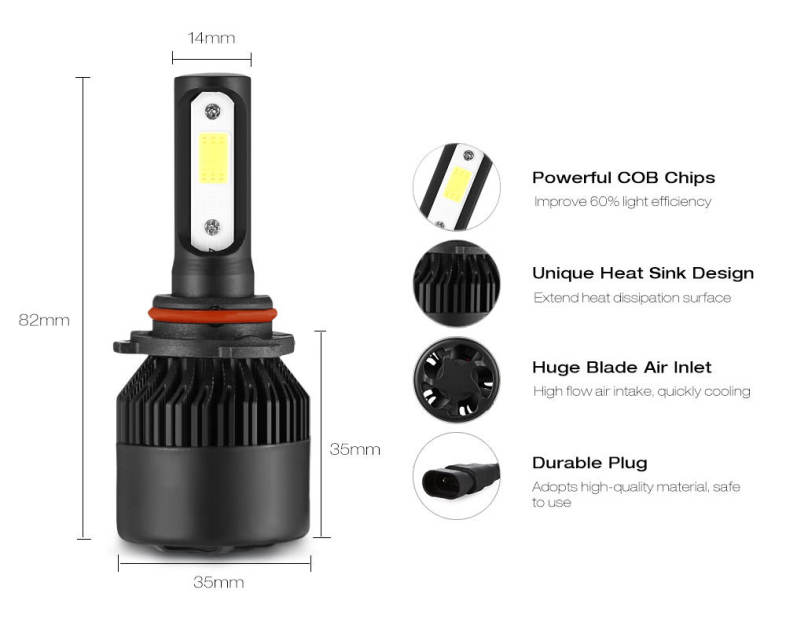 14mm

82mm

35mm

35mm

Powerful COB Chips
Improve 60% light efficiency

Unique Heat Sink Design
Extend heat dissipation surface

Huge Blade Air Inlet
High flow air intake, quickly cooling

Durable Plug
Adopts high-quality material, safe to use