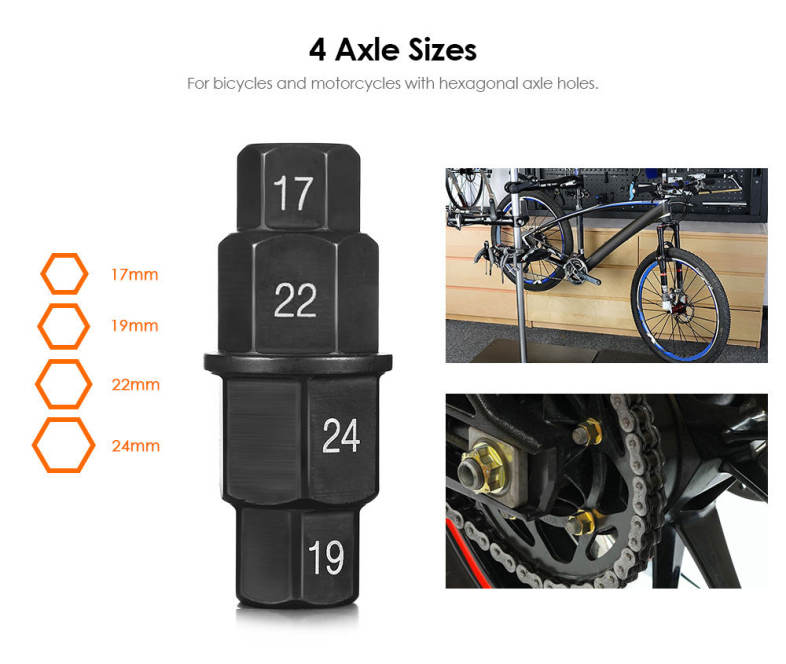 4 Axle Sizes

For bicycles and motorcycles with hexagonal axle holes.

17mm

19mm

22mm

24mm

17

22

24

19