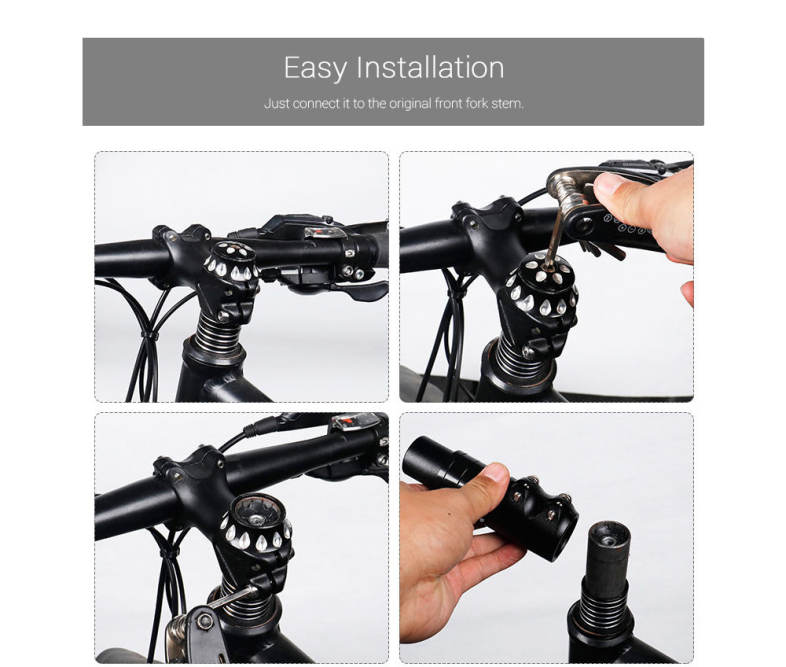 Easy Installation

Just connect it to the original front fork stem.