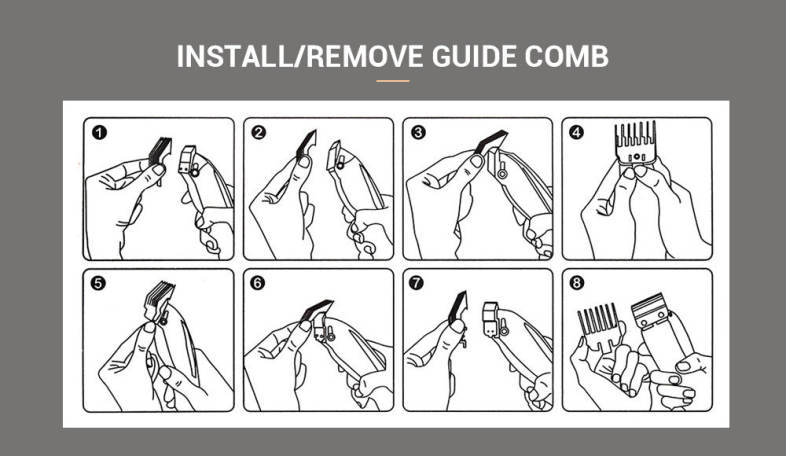 INSTALL/REMOVE GUIDE COMB

1

2

3

4

5

6

7

8