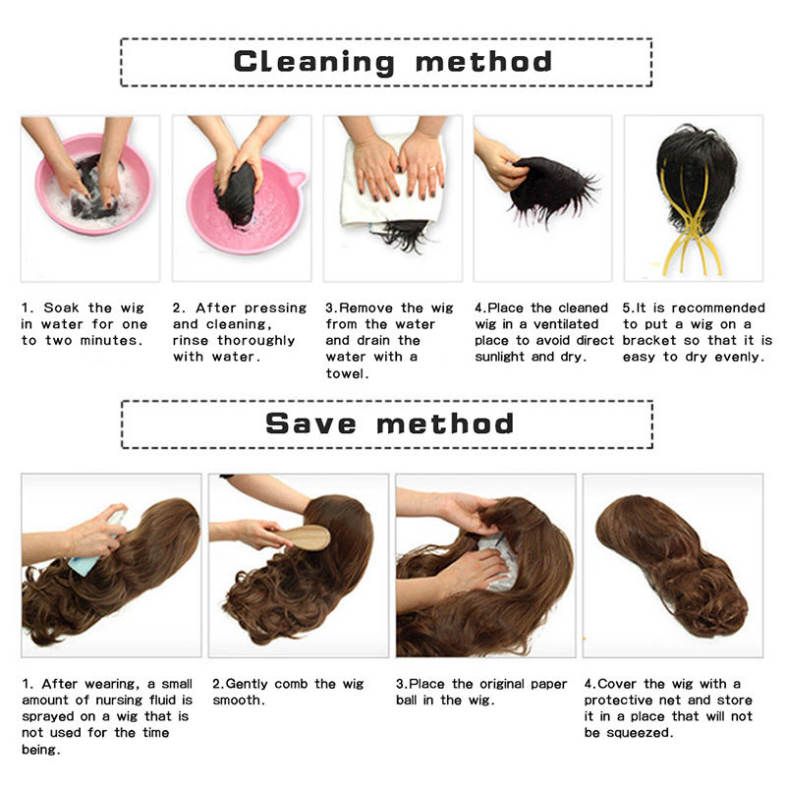 Cleaning method

1. Soak the wig in water for one to two minutes.

2. After pressing and cleaning, rinse thoroughly with water.

3.Remove the wig from the water and drain the water with a towel.

4.Place the cleaned wig in a ventilated place to avoid direct sunlight and dry.

5.It is recommended to put a wig on a bracket so that it is easy to dry evenly.

Save method

1. After wearing, a small amount of nursing fluid is sprayed on a wig that is not used for the time being.

2.Gently comb the wig smooth.

3.Place the original paper ball in the wig.

4.Cover the wig with a protective net and store it in a place that will not be squeezed.