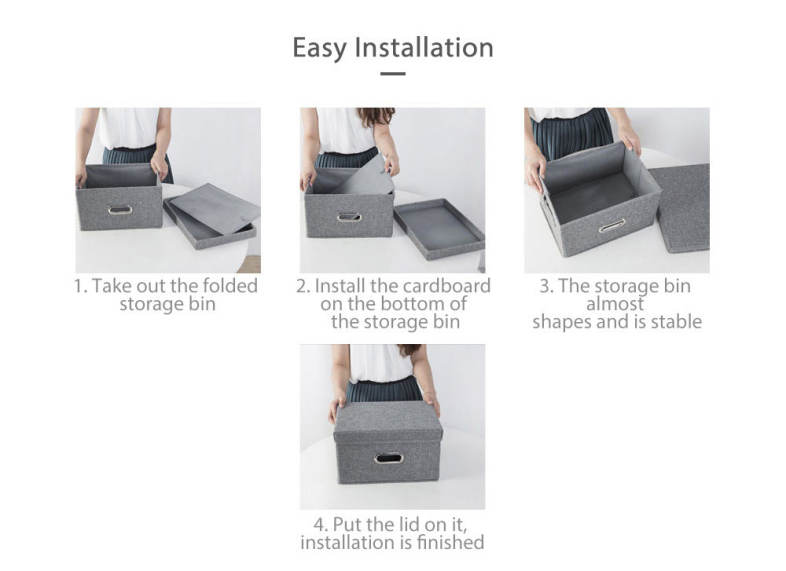 Easy Installation

1. Take out the folded storage bin

2. Install the cardboard on the bottom of the storage bin

3. The storage bin almost shapes and is stable

4. Put the lid on it, installation is finished